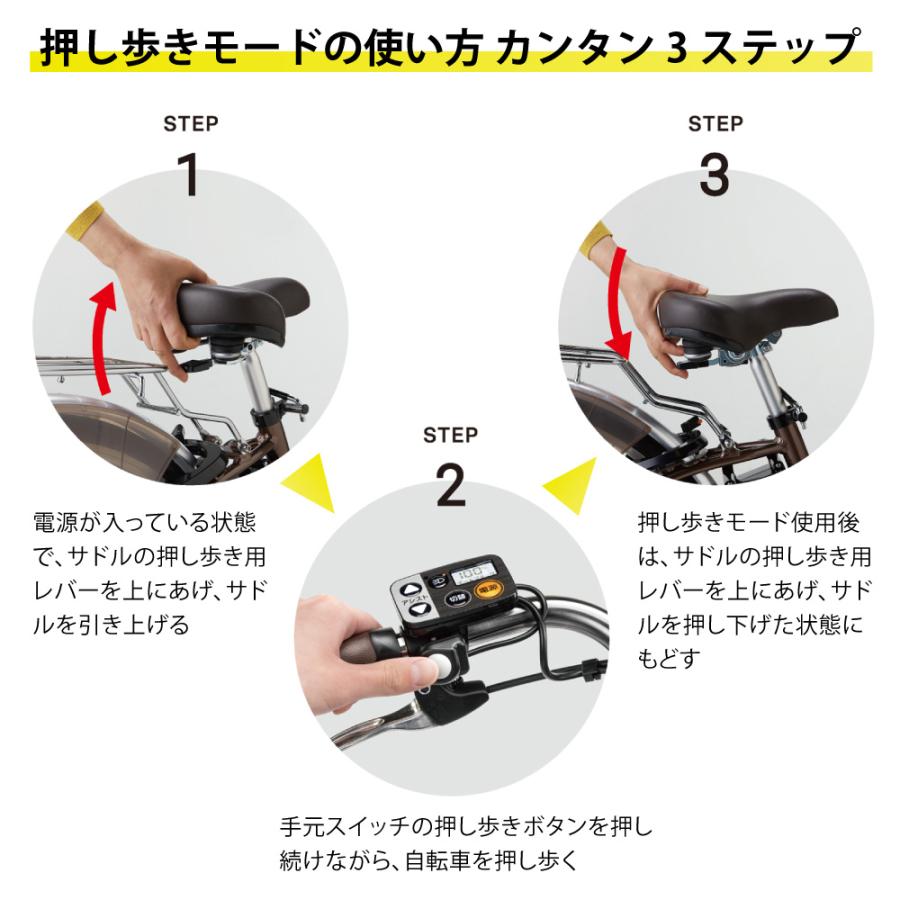 押し歩きモードの使い方 カンタン 3 ステップ

STEP
1

電源が入っている状態で、サドルの押し歩き用レバーを上にあげ、サドルを引き上げる

STEP
2

アシスト
切替
電源

手元スイッチの押し歩きボタンを押し続けながら、自転車を押し歩く

STEP
3

押し歩きモード使用後は、サドルの押し歩き用レバーを上にあげ、サドルを押し下げた状態にもどす