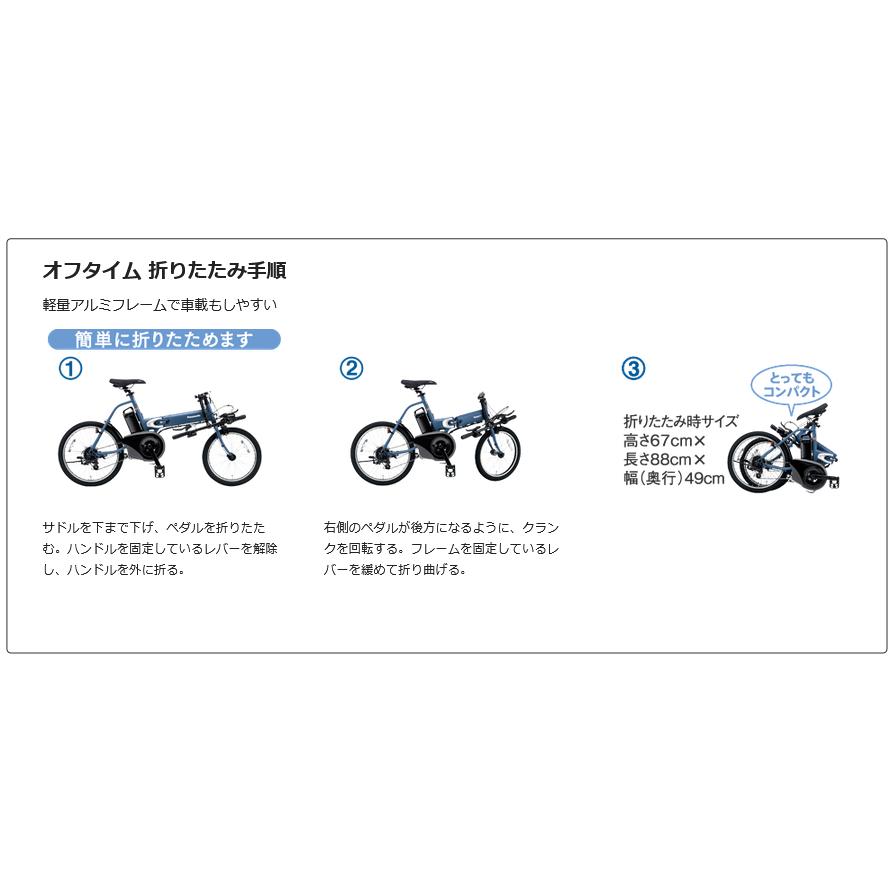 オフタイム 折りたたみ手順

軽量アルミフレームで車載もしやすい

簡単に折りたためます

①

サドルを下まで下げ、ペダルを折りたたむ。ハンドルを固定しているレバーを解除し、ハンドルを外に折る。

②

右側のペダルが後方になるように、クランクを回転する。フレームを固定しているレバーを緩めて折り曲げる。

③

とってもコンパクト

折りたたみ時サイズ
高さ67cm×
長さ88cm×
幅(奥行)49cm