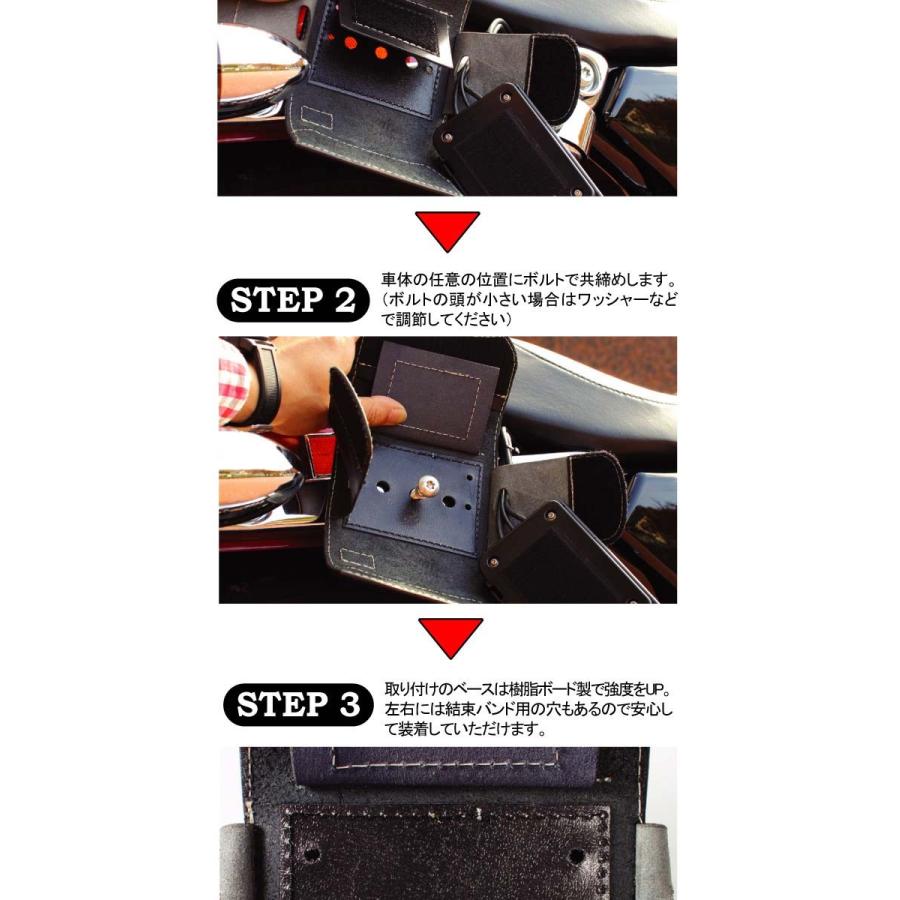 STEP 2

車体の任意の位置にボルトで共締めします。（ボルトの頭が小さい場合はワッシャーなどで調節してください）

STEP 3

取り付けのベースは樹脂ボード製で強度をUP。左右には結束バンド用の穴もあるので安心して装着していただけます。