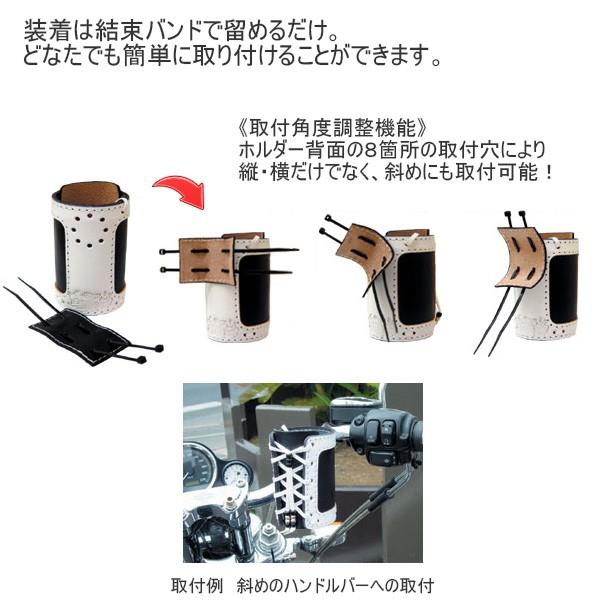 装着は結束バンドで留めるだけ。
どなたでも簡単に取り付けることができます。

《取付角度調整機能》
ホルダー背面の８箇所の取付穴により
縦・横だけでなく、斜めにも取付可能！

取付例　斜めのハンドルバーへの取付