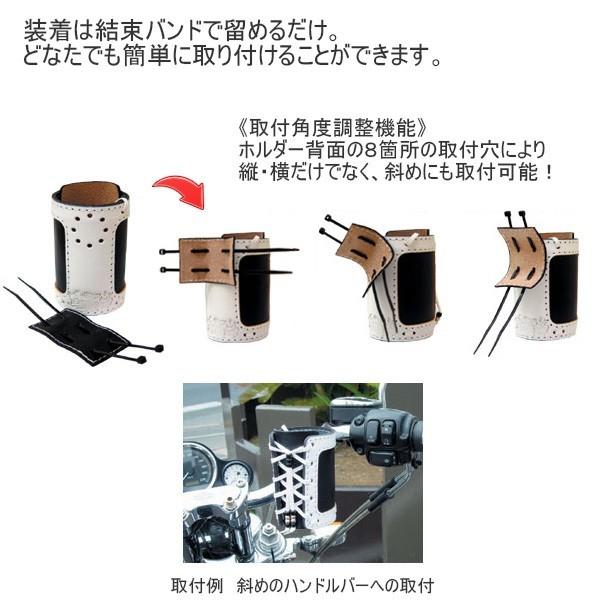 装着は結束バンドで留めるだけ。
どなたでも簡単に取り付けることができます。

《取付角度調整機能》
ホルダー背面の8箇所の取付穴により
縦・横だけでなく、斜めにも取付可能！

取付例　斜めのハンドルバーへの取付