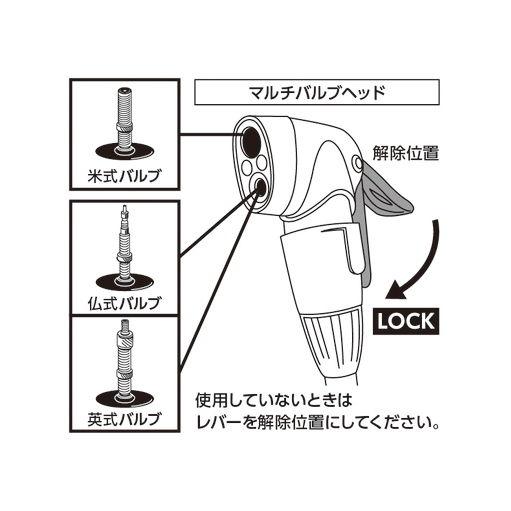 マルチバルブヘッド

米式バルブ

仏式バルブ

英式バルブ

解除位置

LOCK

使用していないときは
レバーを解除位置にしてください。