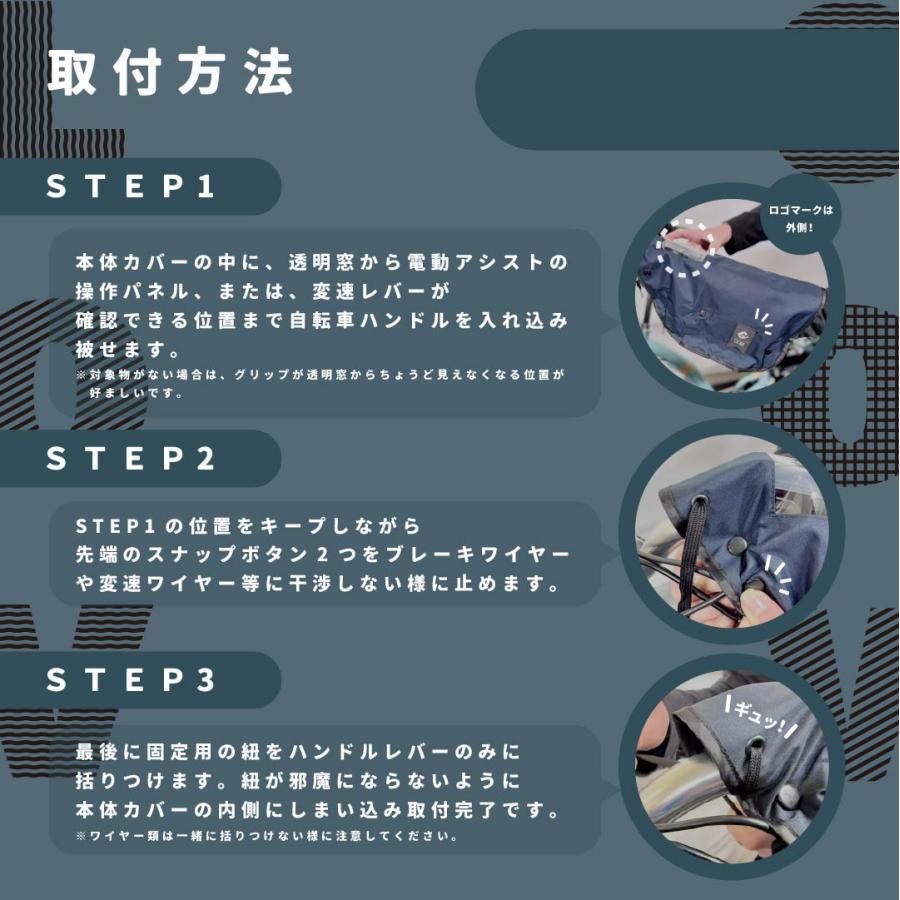 取付方法

STEP1

本体カバーの中に、透明窓から電動アシストの操作パネル、または、変速レバーが確認できる位置まで自転車ハンドルを入れ込み被せます。
※対象物がない場合は、グリップが透明窓からちょうど見えなくなる位置が好ましいです。

ロゴマークは外側!

STEP2

STEP1の位置をキープしながら先端のスナップボタン2つをブレーキワイヤーや変速ワイヤー等に干渉しない様に止めます。

STEP3

最後に固定用の紐をハンドルレバーのみに括りつけます。紐が邪魔にならないように本体カバーの内側にしまい込み取付完了です。
※ワイヤー類は一緒に括りつけない様に注意してください。

ギュッ!