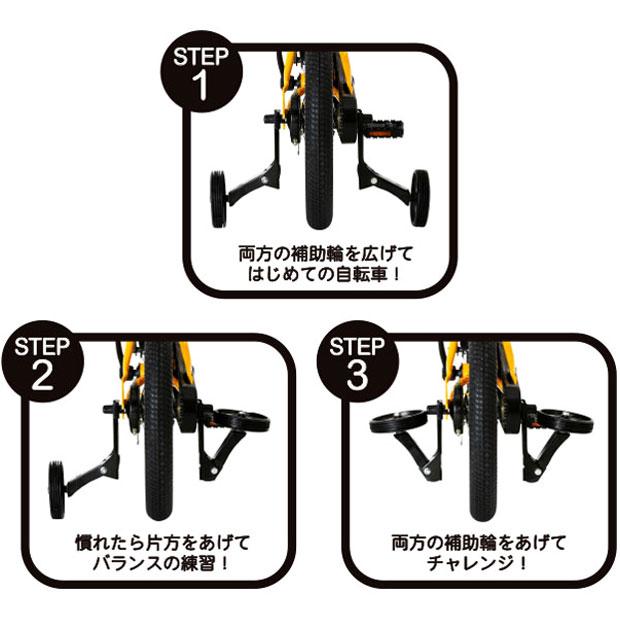 STEP
1

両方の補助輪を広げて
はじめての自転車！

STEP
2

慣れたら片方をあげて
バランスの練習！

STEP
3

両方の補助輪をあげて
チャレンジ！