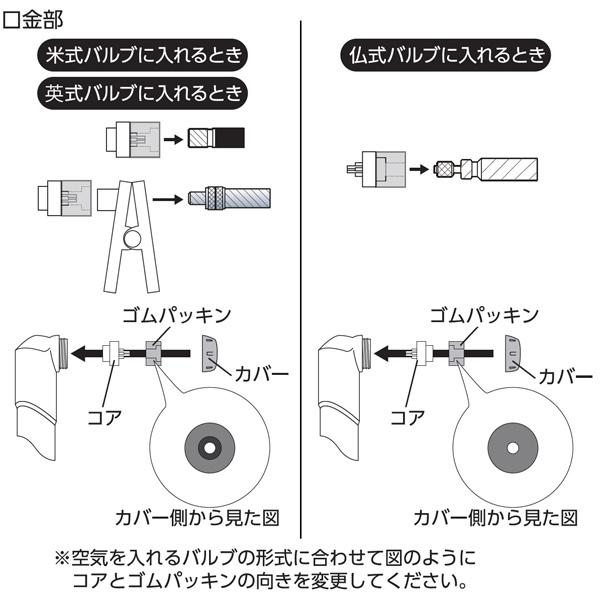 口金部

米式バルブに入れるとき

英式バルブに入れるとき

ゴムパッキン

カバー

コア

カバー側から見た図

仏式バルブに入れるとき

ゴムパッキン

カバー

コア

カバー側から見た図

※空気を入れるバルブの形式に合わせて図のようにコアとゴムパッキンの向きを変更してください。