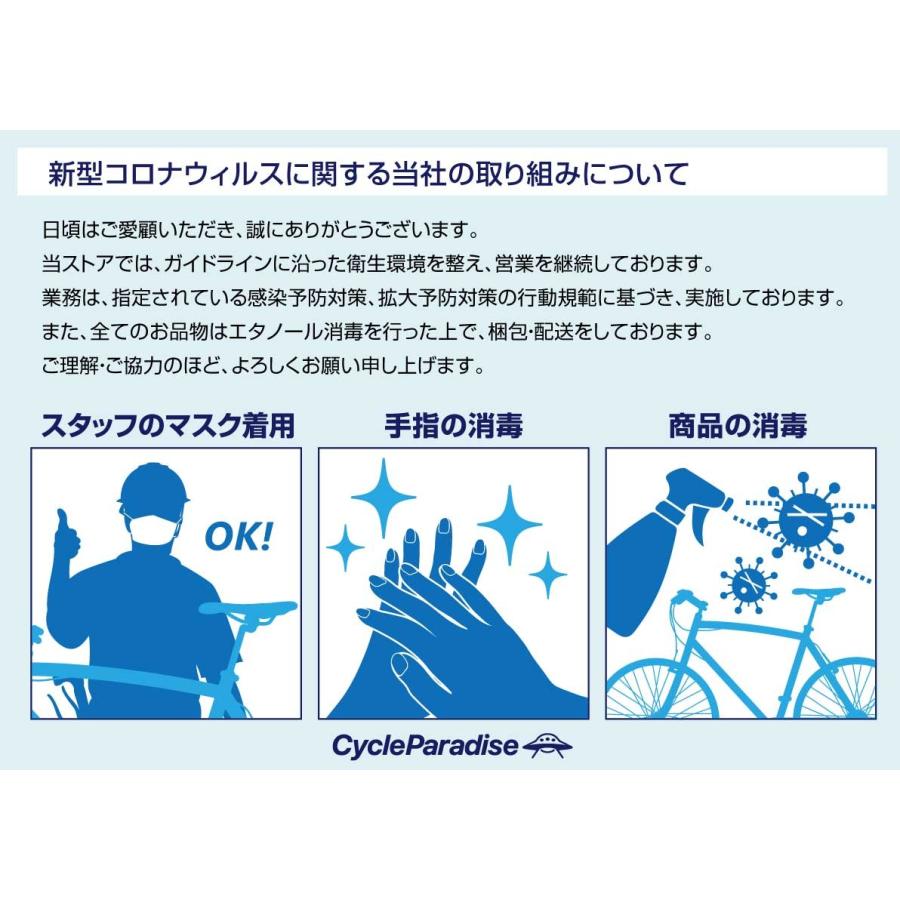 新型コロナウィルスに関する当社の取り組みについて

日頃はご愛顧いただき、誠にありがとうございます。
当ストアでは、ガイドラインに沿った衛生環境を整え、営業を継続しております。
業務は、指定されている感染予防対策、拡大予防対策の行動規範に基づき、実施しております。
また、全てのお品物はエタノール消毒を行った上で、梱包･配送をしております。
ご理解･ご協力のほど、よろしくお願い申し上げます。

スタッフのマスク着用

OK!

手指の消毒

商品の消毒

CycleParadise