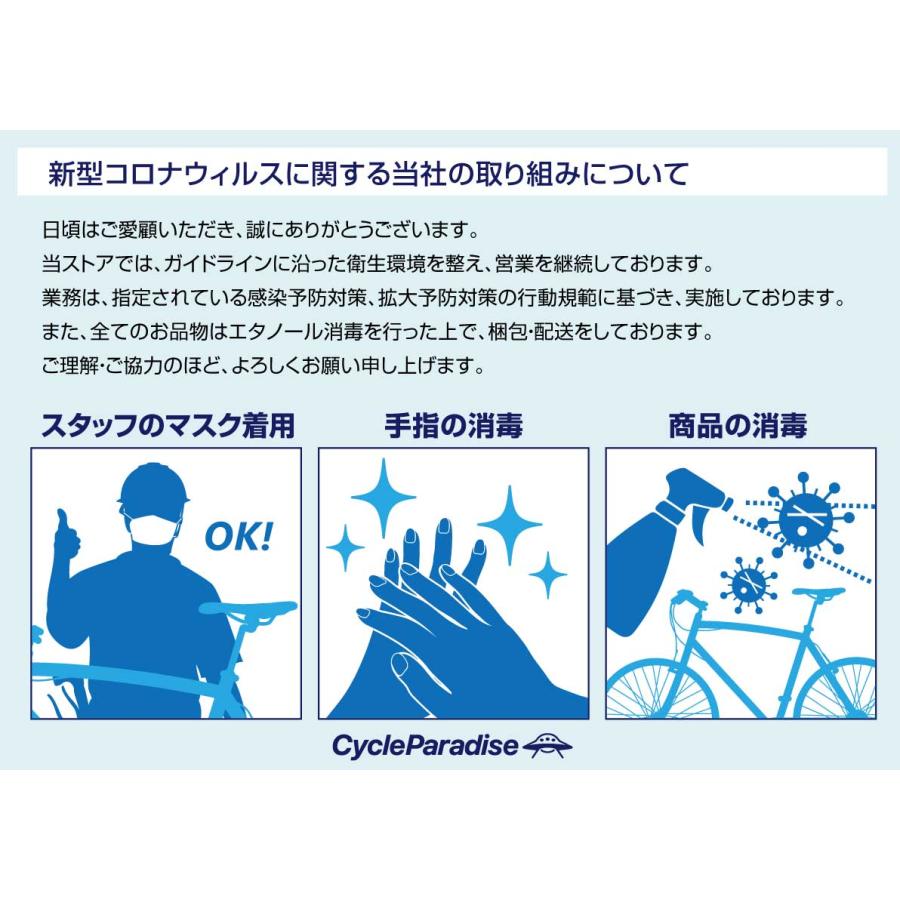 新型コロナウィルスに関する当社の取り組みについて

日頃はご愛顧いただき、誠にありがとうございます。
当ストアでは、ガイドラインに沿った衛生環境を整え、営業を継続しております。
業務は、指定されている感染予防対策、拡大予防対策の行動規範に基づき、実施しております。
また、全てのお品物はエタノール消毒を行った上で、梱包･配送をしております。
ご理解･ご協力のほど、よろしくお願い申し上げます。

スタッフのマスク着用

OK!

手指の消毒

商品の消毒

CycleParadise