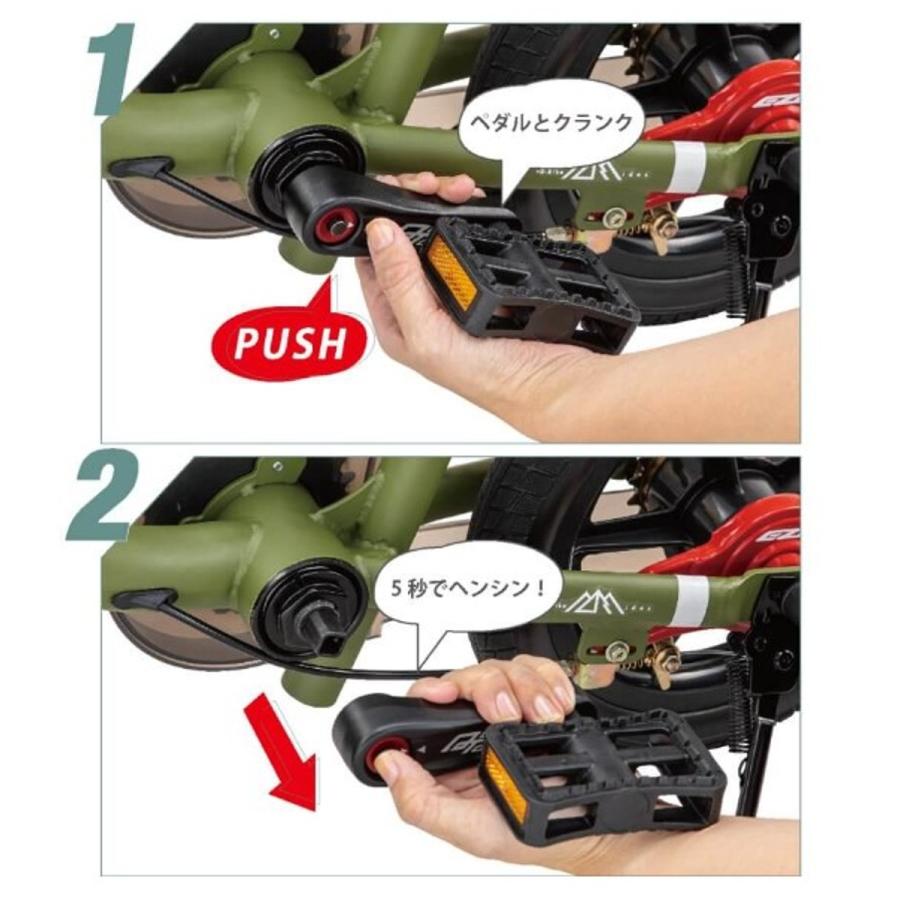 1

ペダルとクランク

PUSH

2

5秒でヘンシン！