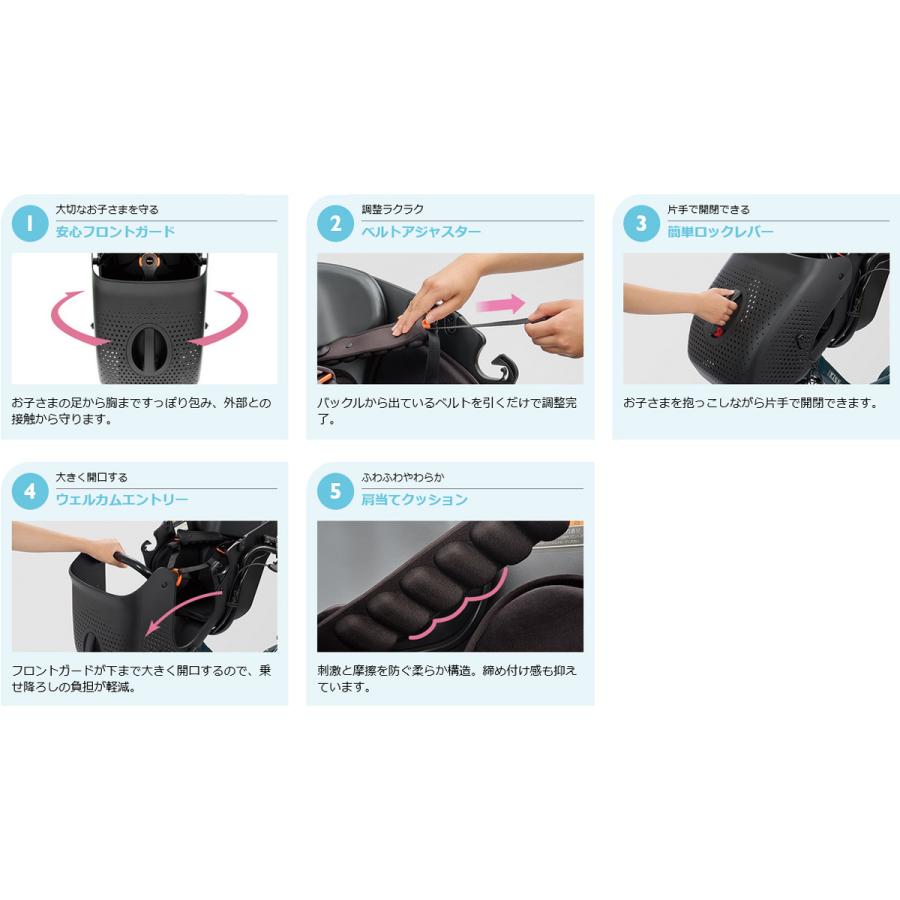 1 大切なお子さまを守る
安心フロントガード

お子さまの足から胸まですっぽり包み、外部との接触から守ります。

2 調整ラクラク
ベルトアジャスター

バックルから出ているベルトを引くだけで調整完了。

3 片手で開閉できる
簡単ロックレバー

お子さまを抱っこしながら片手で開閉できます。

4 大きく開口する
ウェルカムエントリー

フロントガードが下まで大きく開口するので、乗せ降ろしの負担が軽減。

5 ふわふわやわらか
肩当てクッション

刺激と摩擦を防ぐ柔らか構造。締め付け感も抑えています。