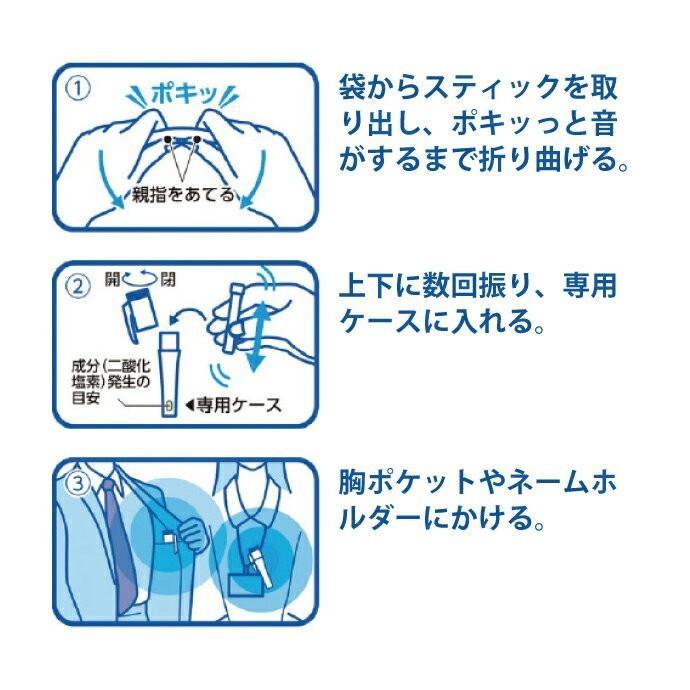 ①
ポキッ
親指をあてる

袋からスティックを取り出し、ポキッっと音がするまで折り曲げる。

②
開 閉
成分（二酸化塩素）発生の目安
◀専用ケース

上下に数回振り、専用ケースに入れる。

③

胸ポケットやネームホルダーにかける。