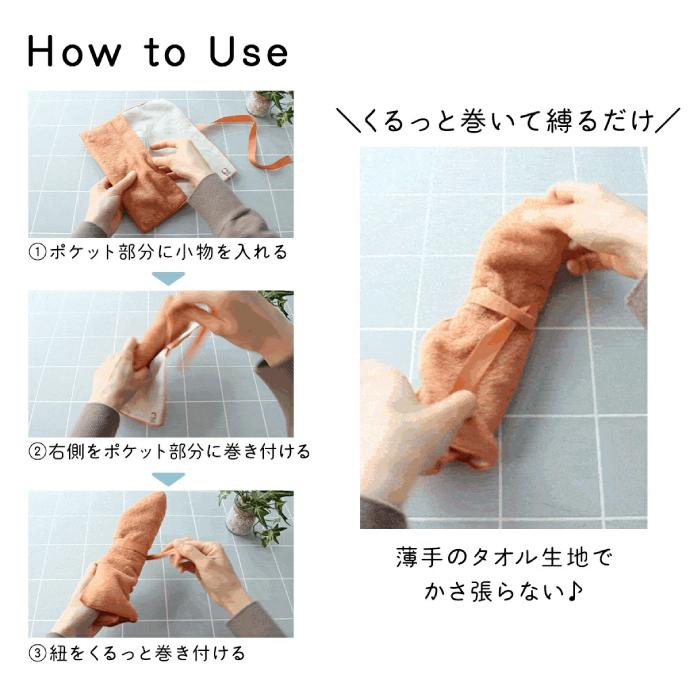 How to Use

①ポケット部分に小物を入れる

②右側をポケット部分に巻き付ける

③紐をくるっと巻き付ける

＼くるっと巻いて縛るだけ／

薄手のタオル生地で
かさ張らない♪