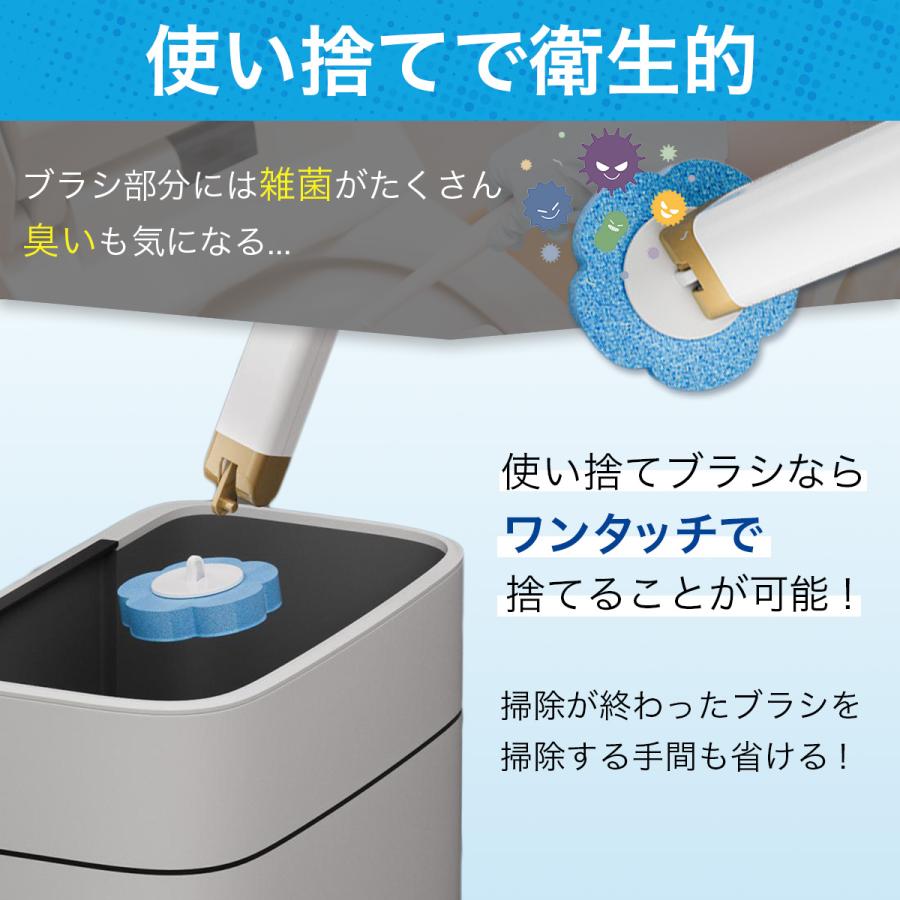 使い捨てで衛生的

ブラシ部分には雑菌がたくさん
臭いも気になる...

使い捨てブラシなら
ワンタッチで
捨てることが可能！

掃除が終わったブラシを
掃除する手間も省ける！