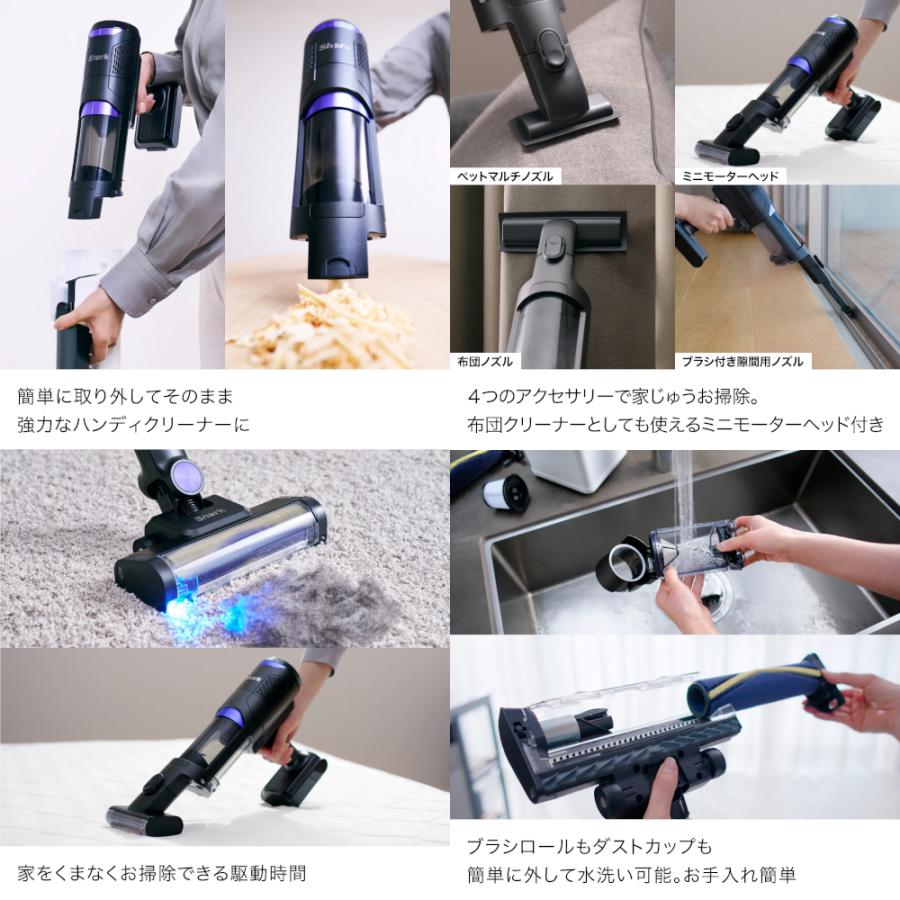 Shark

Shark

ペットマルチノズル

ミニモーターヘッド

布団ノズル

ブラシ付き隙間用ノズル

簡単に取り外してそのまま
強力なハンディクリーナーに

4つのアクセサリーで家じゅうお掃除。
布団クリーナーとしても使えるミニモーターヘッド付き

Shark

家をくまなくお掃除できる駆動時間

ブラシロールもダストカップも
簡単に外して水洗い可能。お手入れ簡単