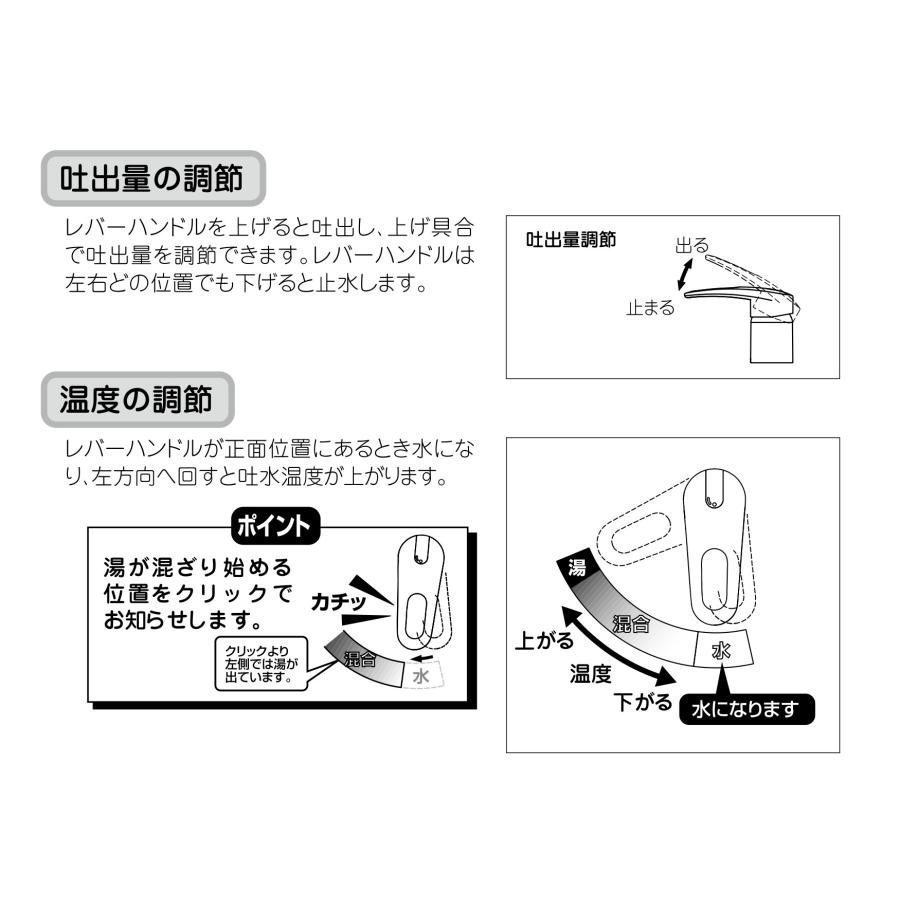 吐出量の調節

レバーハンドルを上げると吐出し、上げ具合で吐出量を調節できます。レバーハンドルは左右どの位置でも下げると止水します。

吐出量調節
出る
止まる

温度の調節

レバーハンドルが正面位置にあるとき水になり、左方向へ回すと吐水温度が上がります。

ポイント
湯が混ざり始める位置をクリックでお知らせします。
カチッ
クリックより左側では湯が出ています。
混合
水

湯
混合
水
上がる
温度
下がる
水になります