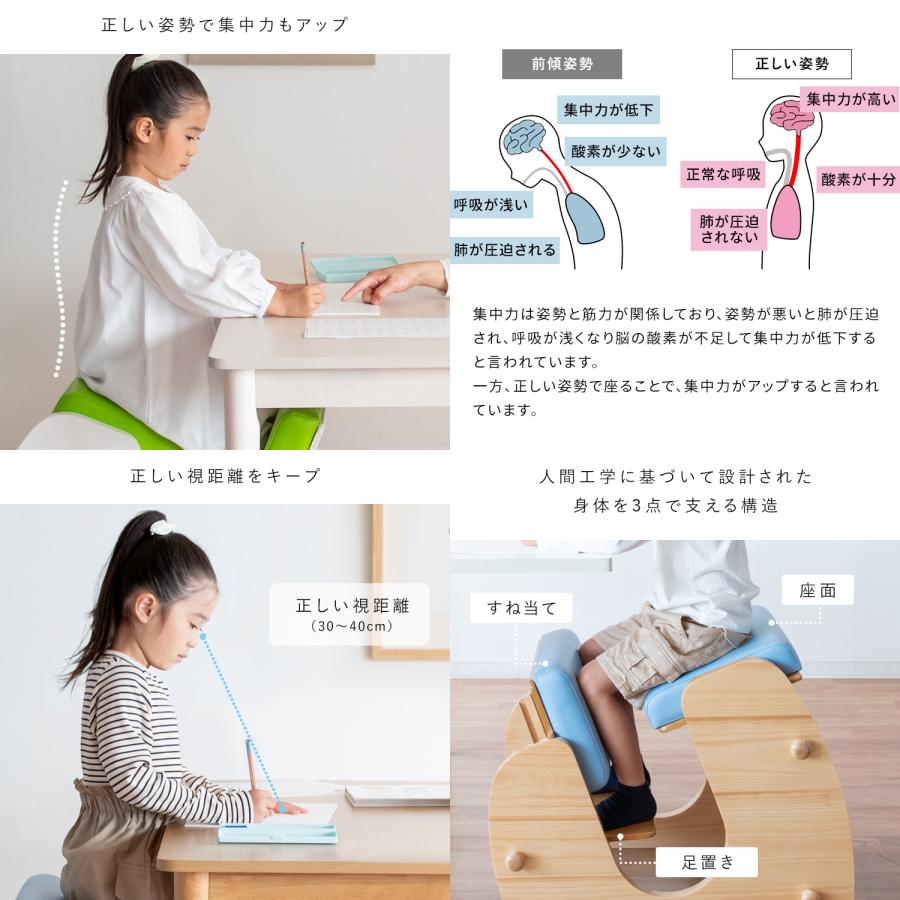 正しい姿勢で集中力もアップ

前傾姿勢

集中力が低下

酸素が少ない

呼吸が浅い

肺が圧迫される

正しい姿勢

集中力が高い

正常な呼吸

酸素が十分

肺が圧迫されない

集中力は姿勢と筋力が関係しており、姿勢が悪いと肺が圧迫され、呼吸が浅くなり脳の酸素が不足して集中力が低下すると言われています。
一方、正しい姿勢で座ることで、集中力がアップすると言われています。

正しい視距離をキープ

正しい視距離
(30〜40cm)

人間工学に基づいて設計された
身体を3点で支える構造

すね当て

座面

足置き