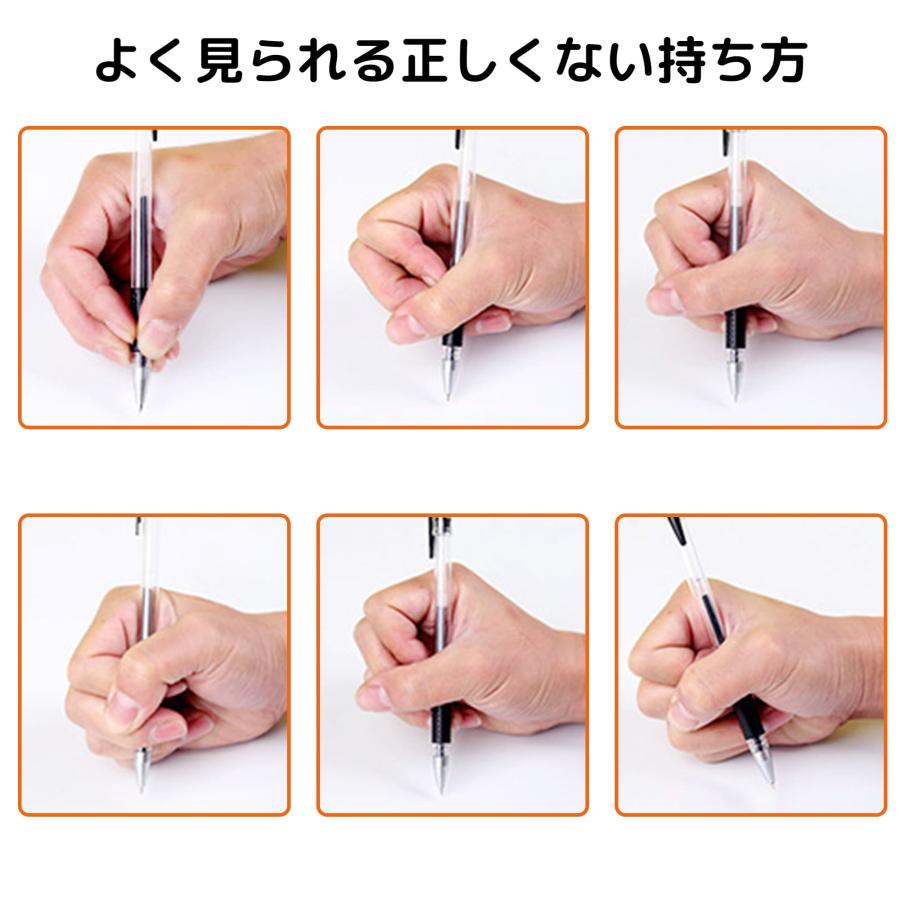 よく見られる正しくない持ち方