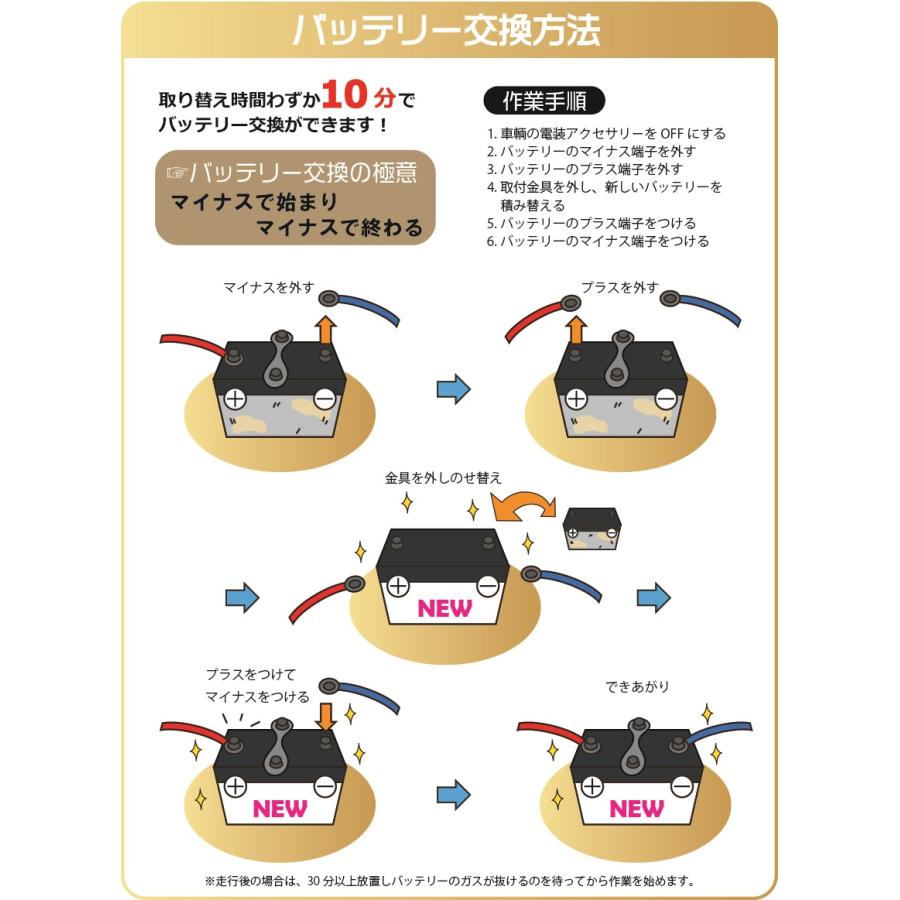 バッテリー交換方法

取り替え時間わずか10分でバッテリー交換ができます！

☞バッテリー交換の極意
マイナスで始まり
マイナスで終わる

作業手順

1. 車輌の電装アクセサリーを OFF にする
2. バッテリーのマイナス端子を外す
3. バッテリーのプラス端子を外す
4. 取付金具を外し、新しいバッテリーを積み替える
5. バッテリーのプラス端子をつける
6. バッテリーのマイナス端子をつける

マイナスを外す

プラスを外す

金具を外しのせ替え

NEW

プラスをつけて
マイナスをつける

NEW

できあがり

NEW

※走行後の場合は、30 分以上放置しバッテリーのガスが抜けるのを待ってから作業を始めます。