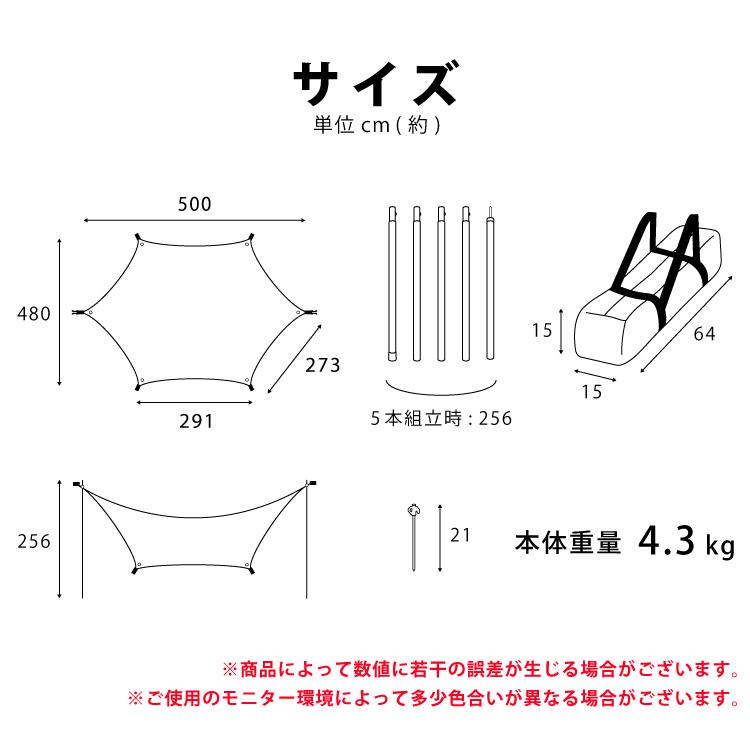 サイズ
単位 cm ( 約 )

500

480

273

291

5本組立時 : 256

15

64

15

256

21

本体重量 4.3 kg

※商品によって数値に若干の誤差が生じる場合がございます。
※ご使用のモニター環境によって多少色合いが異なる場合がございます。