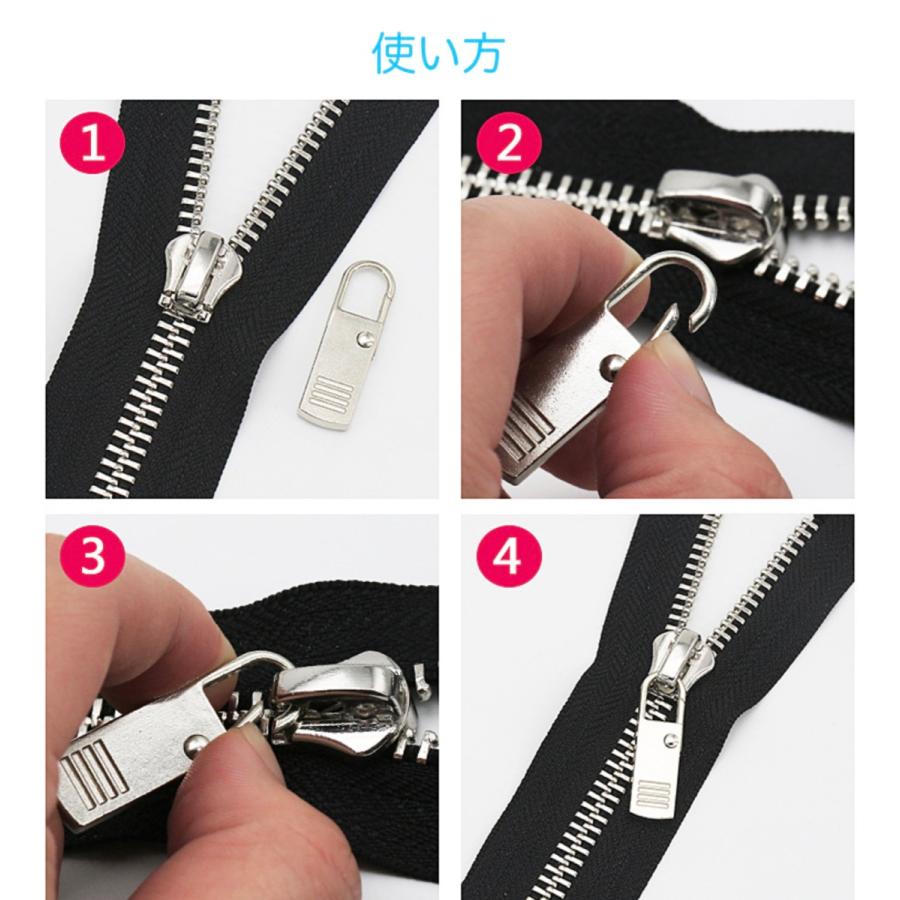 使い方

1

2

3

4