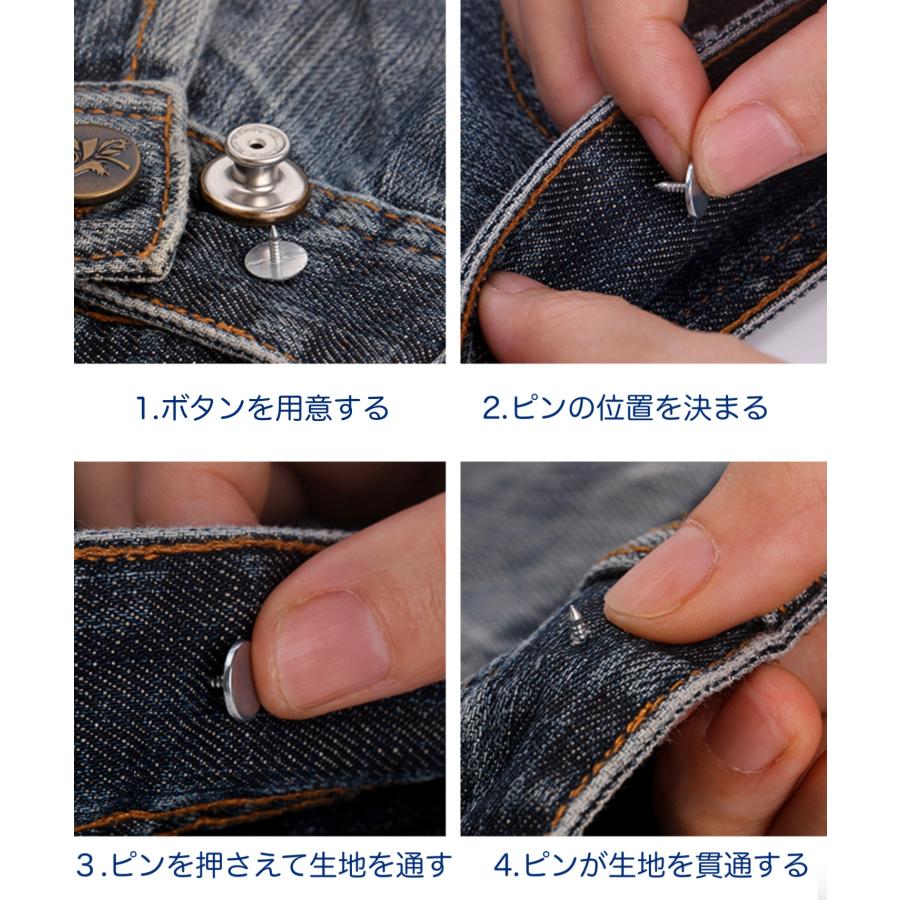 1.ボタンを用意する

2.ピンの位置を決まる

3.ピンを押さえて生地を通す

4.ピンが生地を貫通する