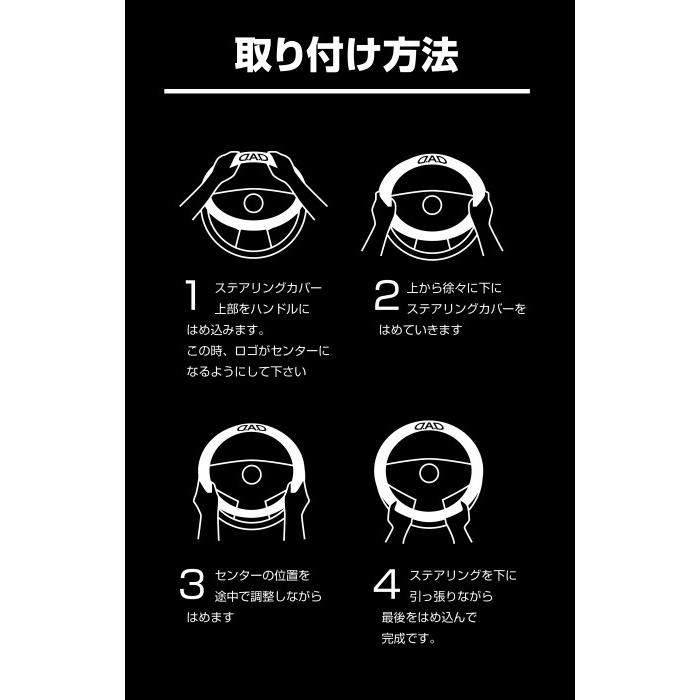 取り付け方法

DAD

1 ステアリングカバー上部をハンドルにはめ込みます。
この時、ロゴがセンターになるようにして下さい

DAD

2 上から徐々に下にステアリングカバーをはめていきます

DAD

3 センターの位置を途中で調整しながらはめます

DAD

4 ステアリングを下に引っ張りながら最後をはめ込んで完成です。