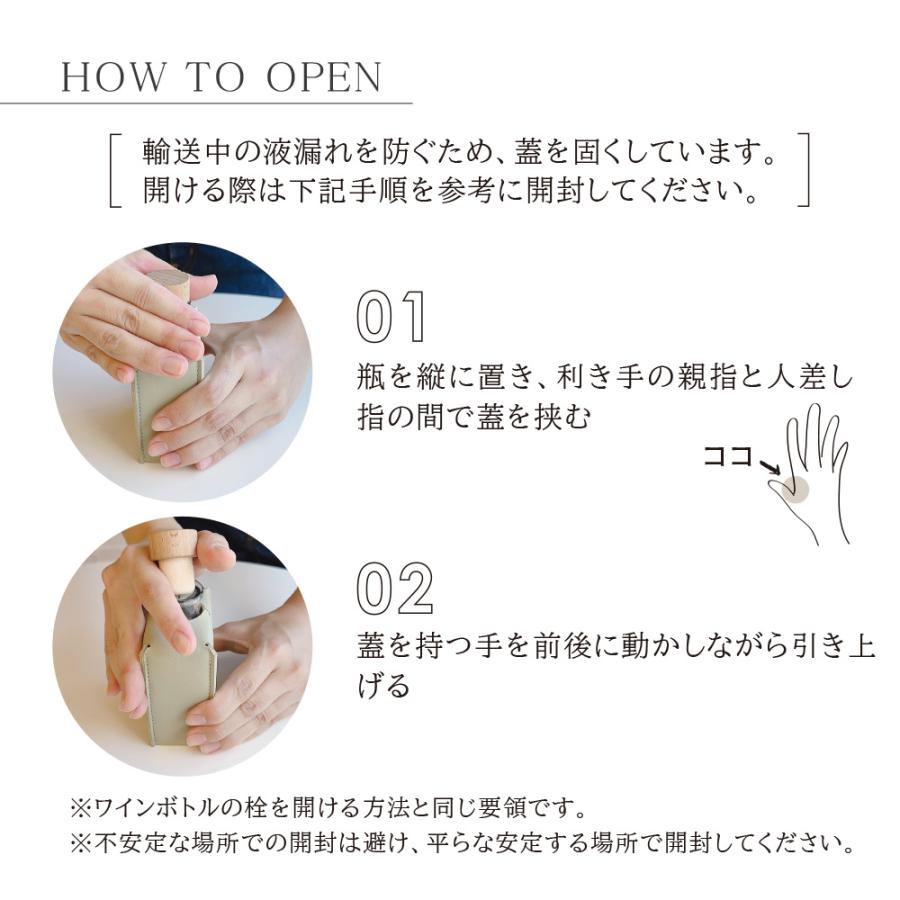 HOW TO OPEN

輸送中の液漏れを防ぐため、蓋を固くしています。
開ける際は下記手順を参考に開封してください。

01

瓶を縦に置き、利き手の親指と人差し指の間で蓋を挟む

ココ

02

蓋を持つ手を前後に動かしながら引き上げる

※ワインボトルの栓を開ける方法と同じ要領です。
※不安定な場所での開封は避け、平らな安定する場所で開封してください。