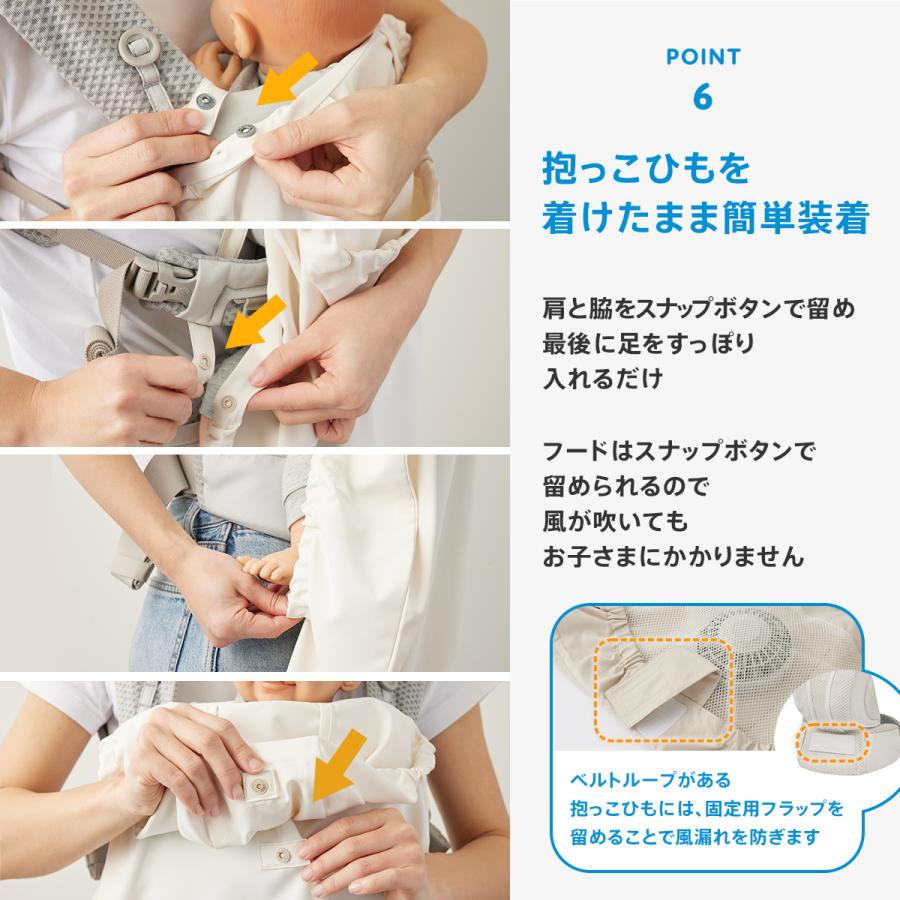 POINT
6

抱っこひもを
着けたまま簡単装着

肩と脇をスナップボタンで留め
最後に足をすっぽり
入れるだけ

フードはスナップボタンで
留められるので
風が吹いても
お子さまにかかりません

ベルトループがある
抱っこひもには、固定用フラップを
留めることで風漏れを防ぎます