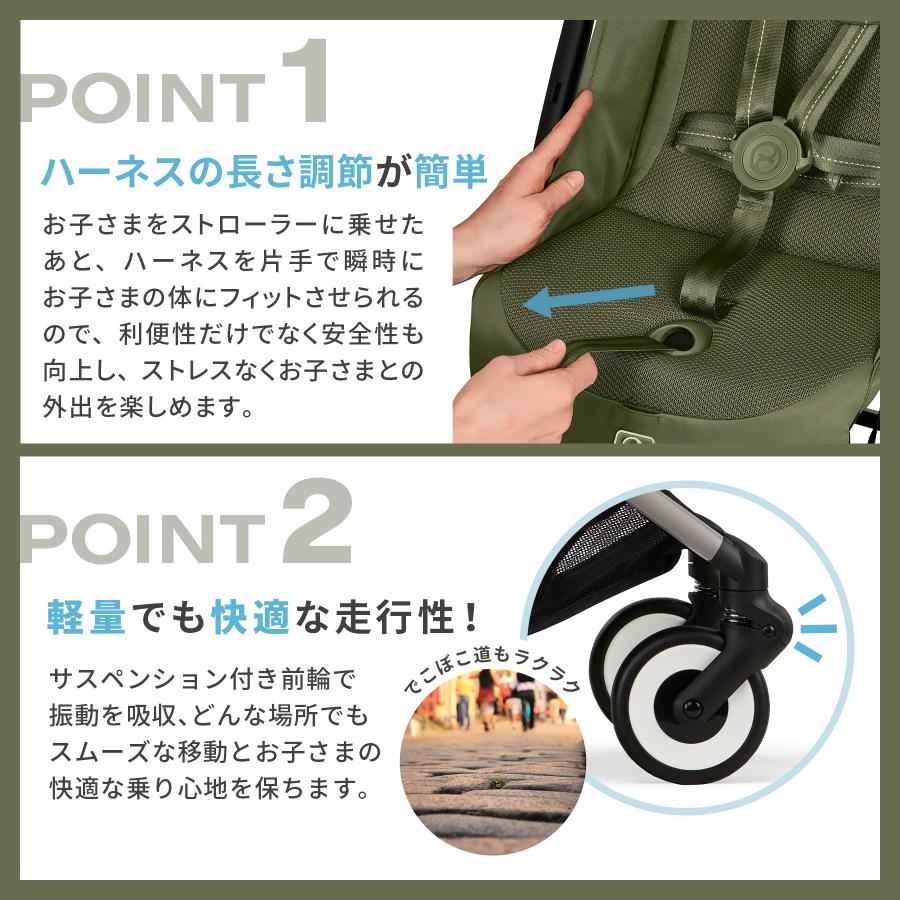 POINT 1

ハーネスの長さ調節が簡単

お子さまをストローラーに乗せたあと、ハーネスを片手で瞬時にお子さまの体にフィットさせられるので、利便性だけでなく安全性も向上し、ストレスなくお子さまとの外出を楽しめます。

POINT 2

軽量でも快適な走行性！

サスペンション付き前輪で振動を吸収、どんな場所でもスムーズな移動とお子さまの快適な乗り心地を保ちます。

でこぼこ道もラクラク