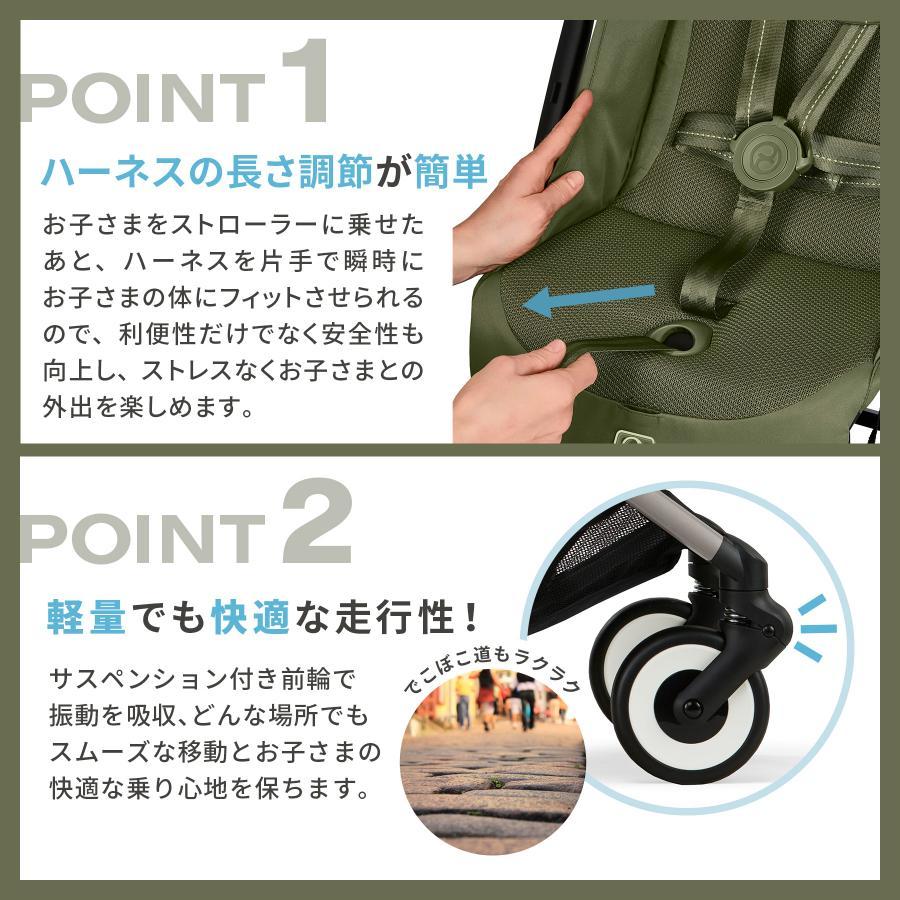 POINT 1

ハーネスの長さ調節が簡単

お子さまをストローラーに乗せたあと、ハーネスを片手で瞬時にお子さまの体にフィットさせられるので、利便性だけでなく安全性も向上し、ストレスなくお子さまとの外出を楽しめます。

POINT 2

軽量でも快適な走行性！

サスペンション付き前輪で振動を吸収、どんな場所でもスムーズな移動とお子さまの快適な乗り心地を保ちます。

でこぼこ道もラクラク