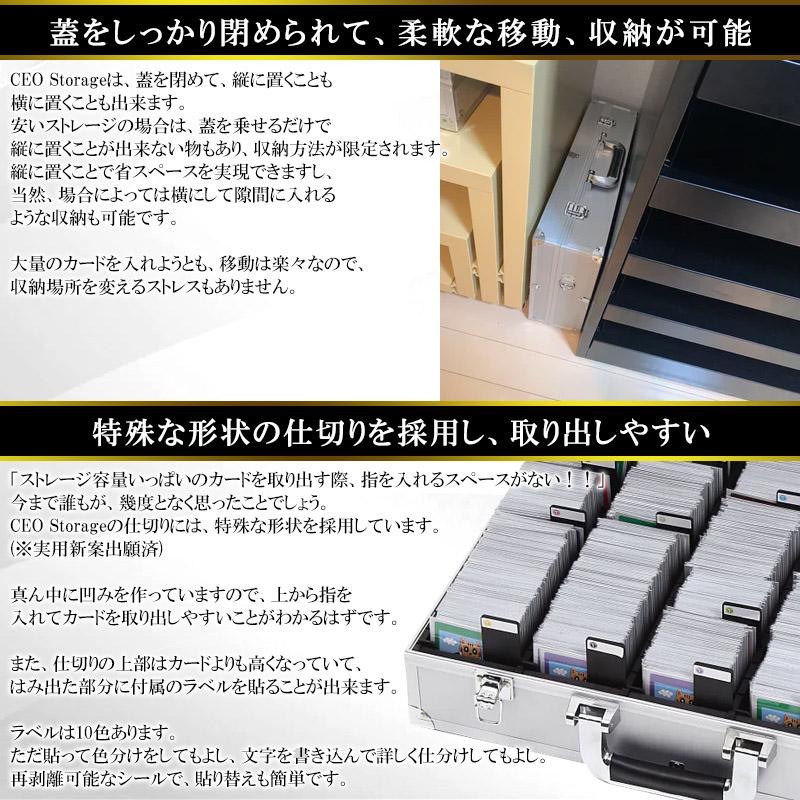 蓋をしっかり閉められて、柔軟な移動、収納が可能

CEO Storageは、蓋を閉めて、縦に置くことも横に置くことも出来ます。
安いストレージの場合は、蓋を乗せるだけで縦に置くことが出来ない物もあり、収納方法が限定されます。
縦に置くことで省スペースを実現できますし、当然、場合によっては横にして隙間に入れるような収納も可能です。

大量のカードを入れようとも、移動は楽々なので、収納場所を変えるストレスもありません。

特殊な形状の仕切りを採用し、取り出しやすい

「ストレージ容量いっぱいのカードを取り出す際、指を入れるスペースがない！！」
今まで誰もが、幾度となく思ったことでしょう。
CEO Storageの仕切りには、特殊な形状を採用しています。
(※実用新案出願済)

真ん中に凹みを作っていますので、上から指を入れてカードを取り出しやすいことがわかるはずです。

また、仕切りの上部はカードよりも高くなっていて、はみ出た部分に付属のラベルを貼ることが出来ます。

ラベルは10色あります。
ただ貼って色分けをしてもよし、文字を書き込んで詳しく仕分けしてもよし。
再剥離可能なシールで、貼り替えも簡単です。