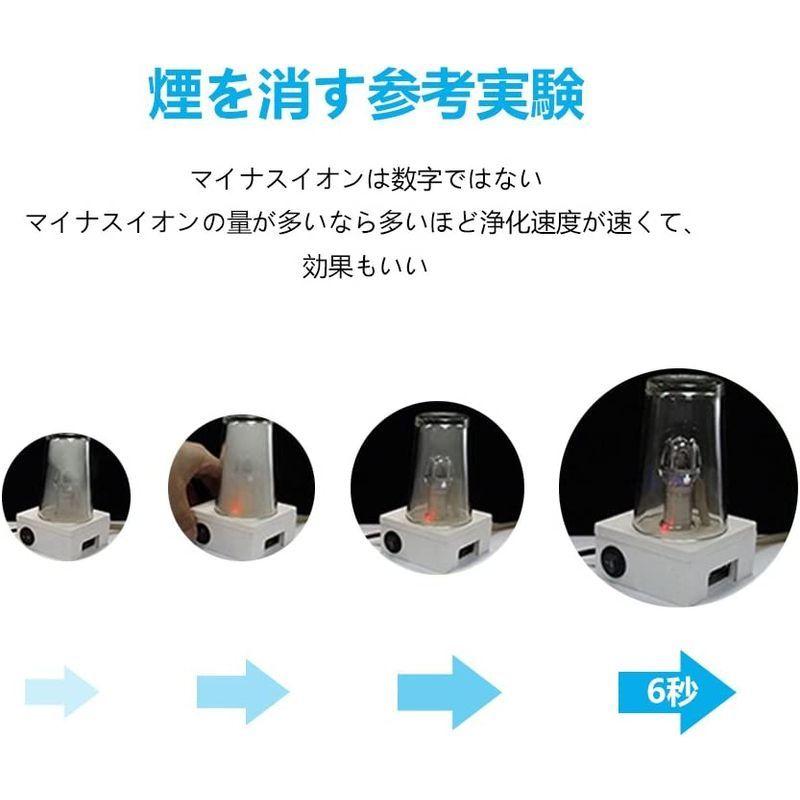 煙を消す参考実験

マイナスイオンは数字ではない
マイナスイオンの量が多いなら多いほど浄化速度が速くて、
効果もいい

6秒