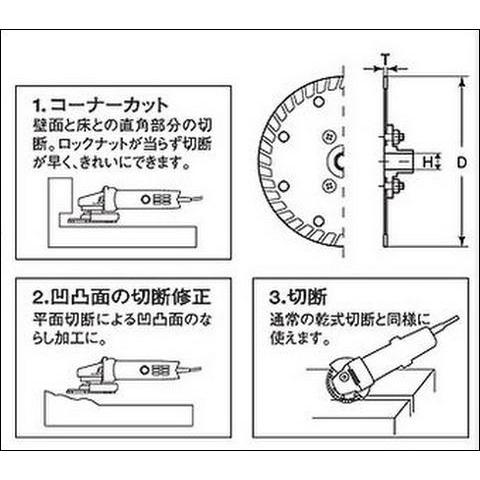 1. コーナーカット
壁面と床との直角部分の切断。ロックナットが当らず切断が早く、きれいにできます。

T

H

D

2. 凹凸面の切断修正
平面切断による凹凸面のならし加工に。

3. 切断
通常の乾式切断と同様に使えます。