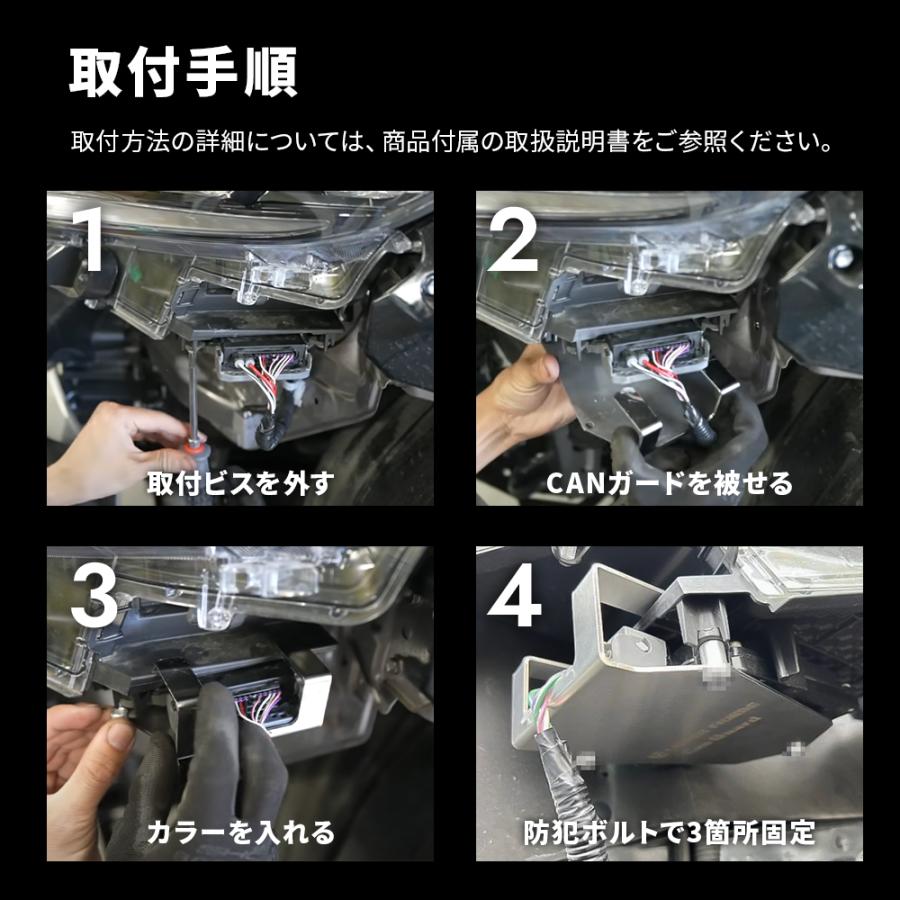 取付手順

取付方法の詳細については、商品付属の取扱説明書をご参照ください。

1
取付ビスを外す

2
CANガードを被せる

3
カラーを入れる

4
防犯ボルトで3箇所固定