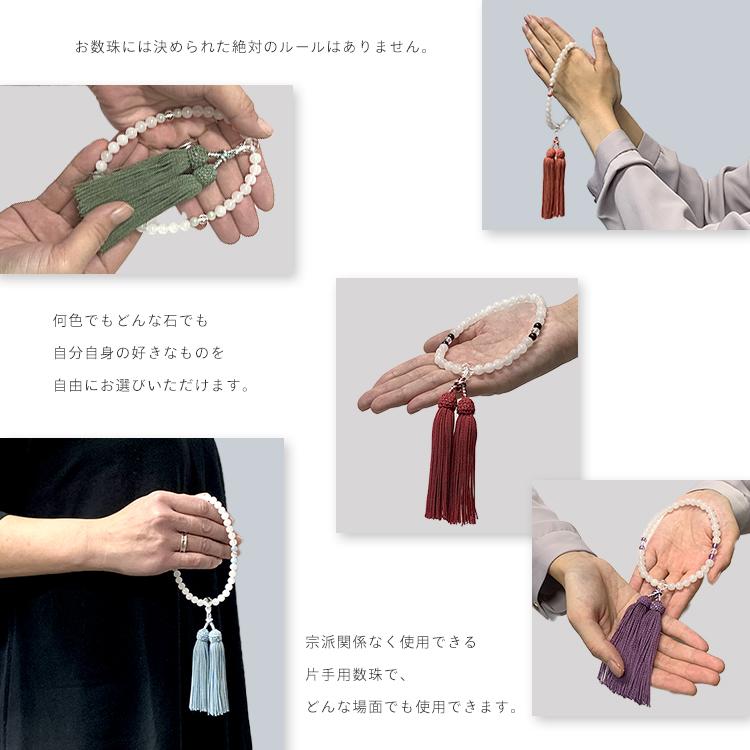 お数珠には決められた絶対のルールはありません。

何色でもどんな石でも
自分自身の好きなものを
自由にお選びいただけます。

宗派関係なく使用できる
片手用数珠で、
どんな場面でも使用できます。