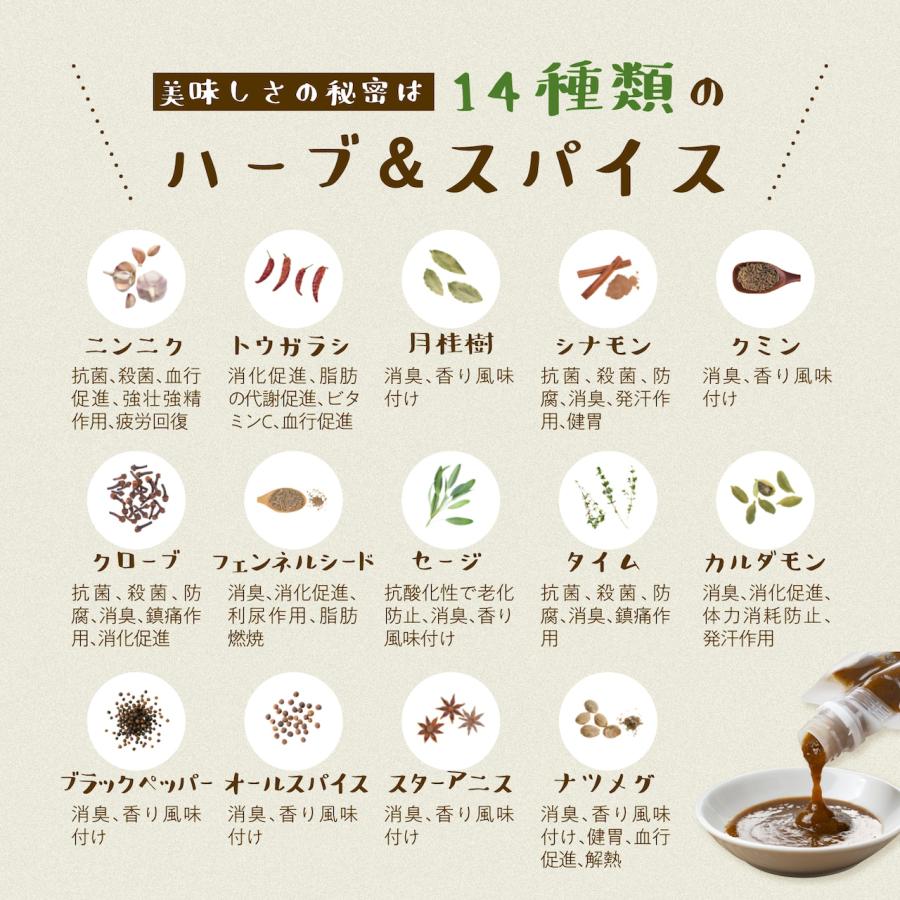 美味しさの秘密は 14種類の

ハーブ＆スパイス

ニンニク
抗菌、殺菌、血行促進、強壮強精作用、疲労回復

トウガラシ
消化促進、脂肪の代謝促進、ビタミンC、血行促進

月桂樹
消臭、香り風味付け

シナモン
抗菌、殺菌、防腐、消臭、発汗作用、健胃

クミン
消臭、香り風味付け

クローブ
抗菌、殺菌、防腐、消臭、鎮痛作用、消化促進

フェンネルシード
消臭、消化促進、利尿作用、脂肪燃焼

セージ
抗酸化性で老化防止、消臭、香り風味付け

タイム
抗菌、殺菌、防腐、消臭、鎮痛作用

カルダモン
消臭、消化促進、体力消耗防止、発汗作用

ブラックペッパー
消臭、香り風味付け

オールスパイス
消臭、香り風味付け

スターアニス
消臭、香り風味付け

ナツメグ
消臭、香り風味付け、健胃、血行促進、解熱