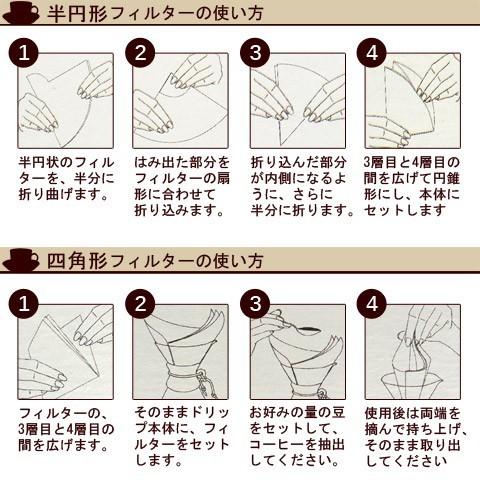 半円形フィルターの使い方

1
半円状のフィルターを、半分に折り曲げます。

2
はみ出た部分をフィルターの扇形に合わせて折り込みます。

3
折り込んだ部分が内側になるように、さらに半分に折ります。

4
3層目と4層目の間を広げて円錐形にし、本体にセットします

四角形フィルターの使い方

1
フィルターの、3層目と4層目の間を広げます。

2
そのままドリップ本体に、フィルターをセットします。

3
お好みの量の豆をセットして、コーヒーを抽出してください。

4
使用後は両端を摘んで持ち上げ、そのまま取り出してください