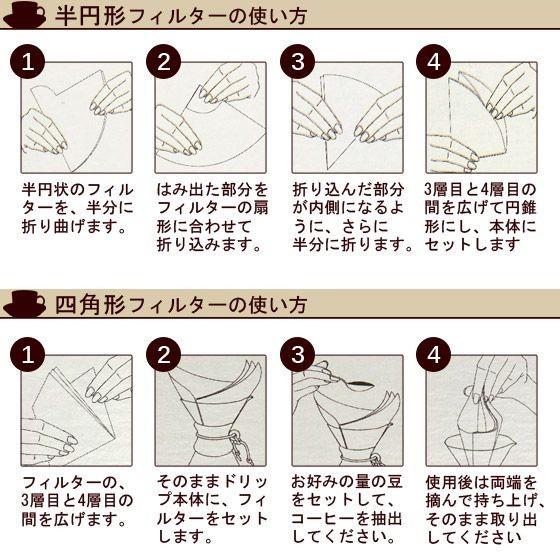 半円形フィルターの使い方

1

半円状のフィルターを、半分に折り曲げます。

2

はみ出た部分をフィルターの扇形に合わせて折り込みます。

3

折り込んだ部分が内側になるように、さらに半分に折ります。

4

3層目と4層目の間を広げて円錐形にし、本体にセットします

四角形フィルターの使い方

1

フィルターの、3層目と4層目の間を広げます。

2

そのままドリップ本体に、フィルターをセットします。

3

お好みの量の豆をセットして、コーヒーを抽出してください。

4

使用後は両端を摘んで持ち上げ、そのまま取り出してください