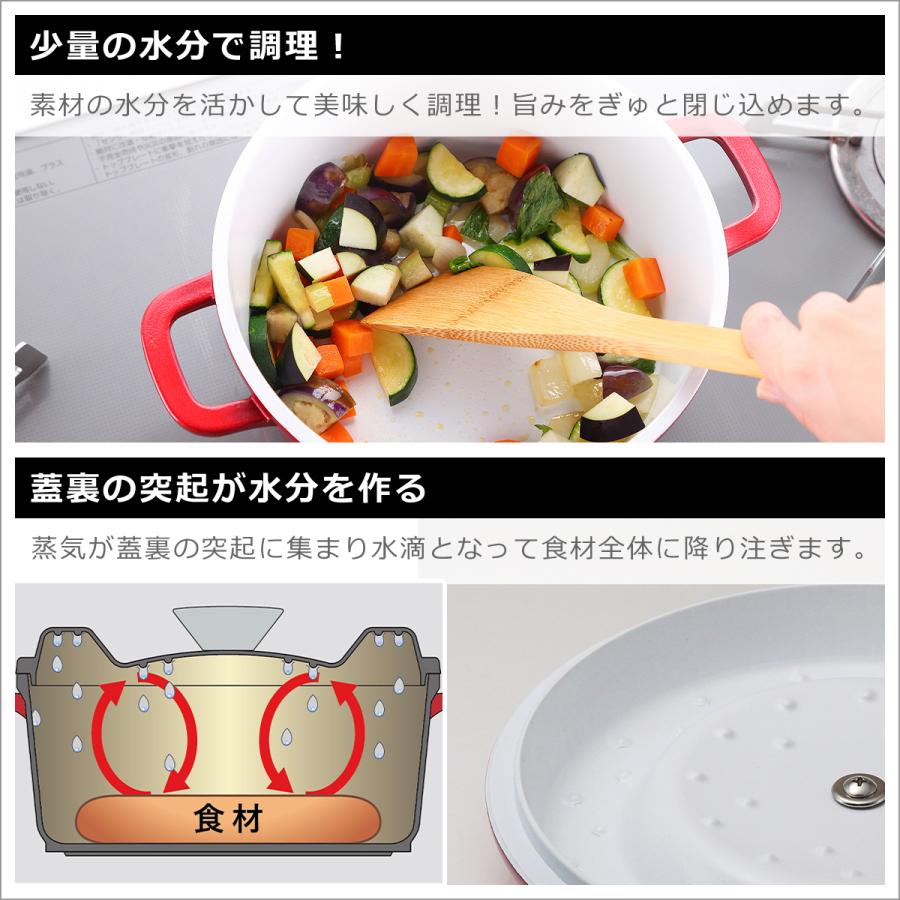 少量の水分で調理！

素材の水分を活かして美味しく調理！旨みをぎゅと閉じ込めます。

蓋裏の突起が水分を作る

蒸気が蓋裏の突起に集まり水滴となって食材全体に降り注ぎます。

食材