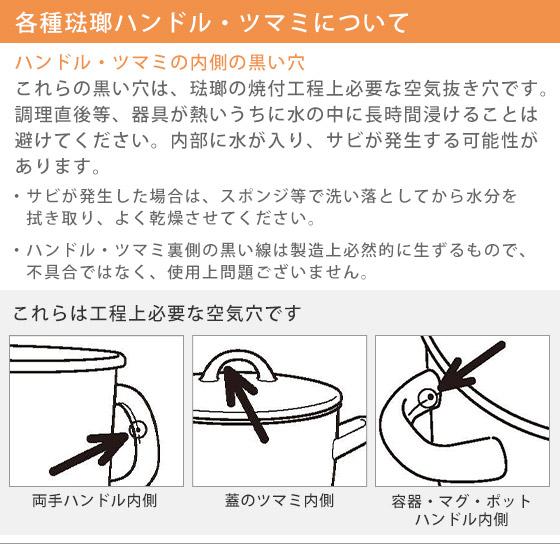 各種琺瑯ハンドル・ツマミについて

ハンドル・ツマミの内側の黒い穴

これらの黒い穴は、琺瑯の焼付工程上必要な空気抜き穴です。調理直後等、器具が熱いうちに水の中に長時間浸けることは避けてください。内部に水が入り、サビが発生する可能性があります。

・サビが発生した場合は、スポンジ等で洗い落としてから水分を拭き取り、よく乾燥させてください。

・ハンドル・ツマミ裏側の黒い線は製造上必然的に生ずるもので、不具合ではなく、使用上問題ございません。

これらは工程上必要な空気穴です

両手ハンドル内側

蓋のツマミ内側

容器・マグ・ポット
ハンドル内側