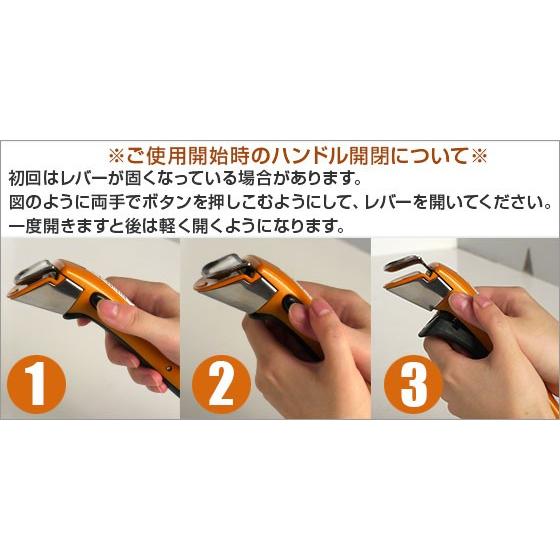 ※ご使用開始時のハンドル開閉について※

初回はレバーが固くなっている場合があります。
図のように両手でボタンを押しこむようにして、レバーを開いてください。
一度開きますと後は軽く開くようになります。

1

2

3