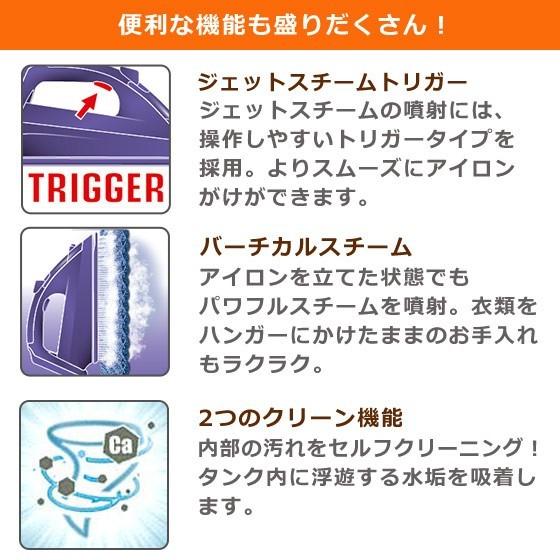 便利な機能も盛りだくさん！

TRIGGER

ジェットスチームトリガー
ジェットスチームの噴射には、操作しやすいトリガータイプを採用。よりスムーズにアイロンがけができます。

バーチカルスチーム
アイロンを立てた状態でもパワフルスチームを噴射。衣類をハンガーにかけたままのお手入れもラクラク。

Ca

2つのクリーン機能
内部の汚れをセルフクリーニング！タンク内に浮遊する水垢を吸着します。