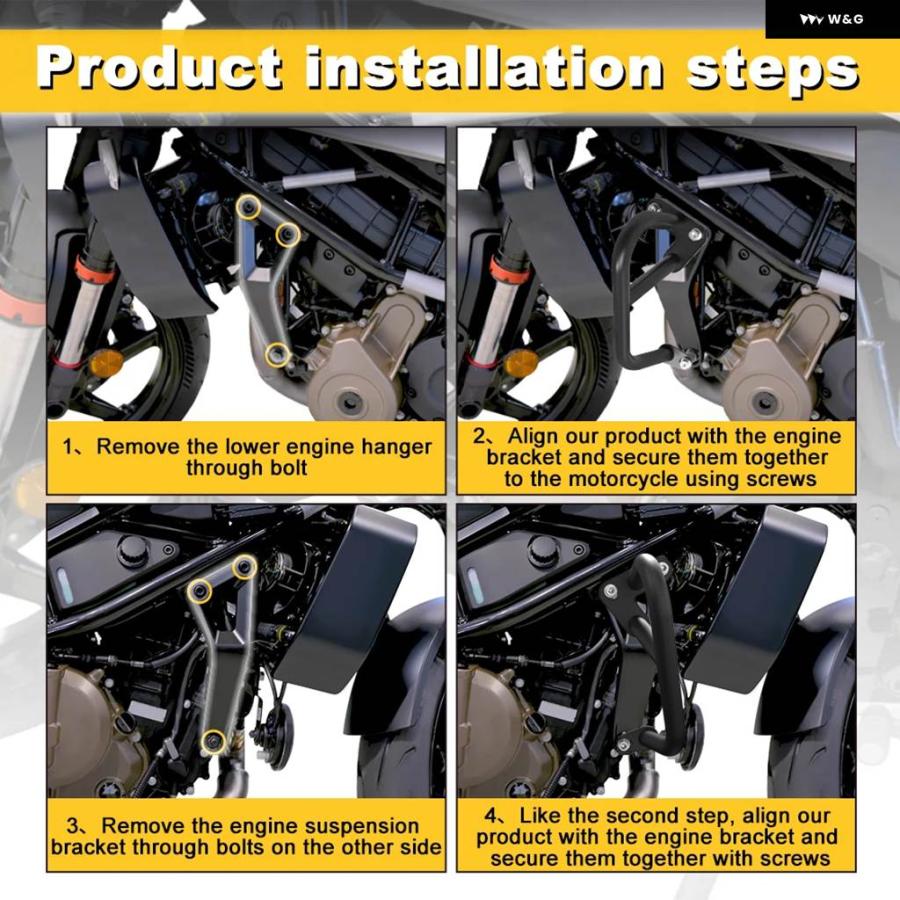 W&G

Product installation steps

1、Remove the lower engine hanger through bolt

2、Align our product with the engine bracket and secure them together to the motorcycle using screws

3、Remove the engine suspension bracket through bolts on the other side

4、Like the second step, align our product with the engine bracket and secure them together with screws