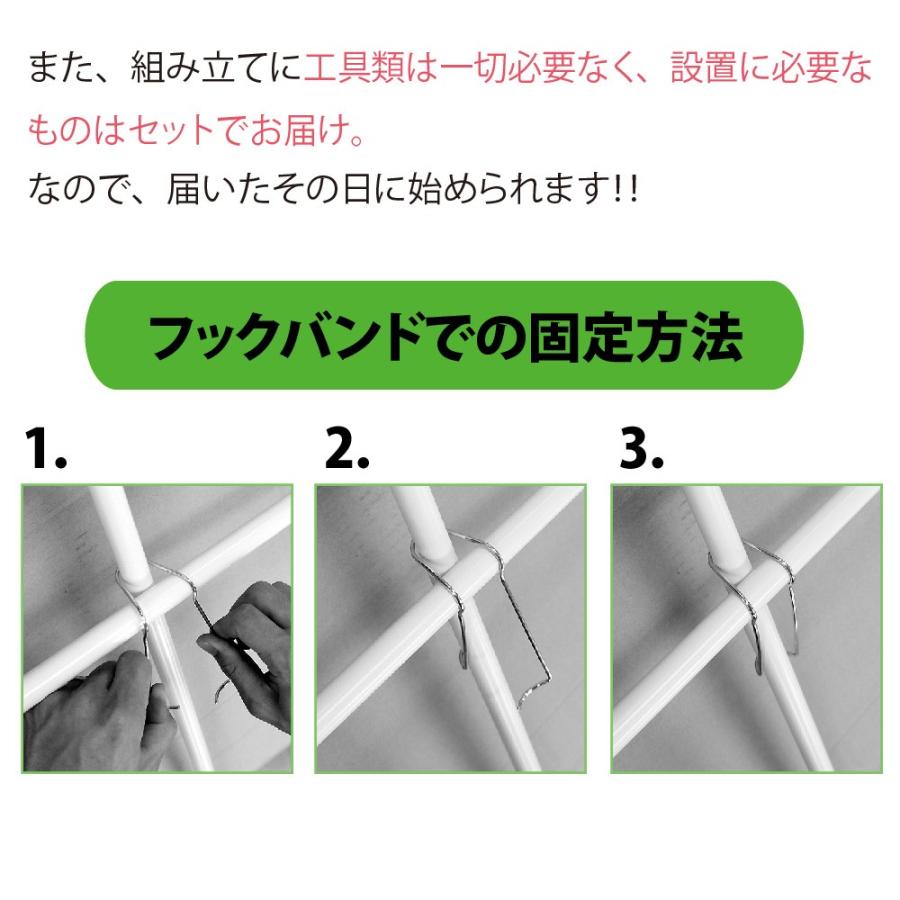 また、組み立てに工具類は一切必要なく、設置に必要なものはセットでお届け。
なので、届いたその日に始められます!!

フックバンドでの固定方法

1.

2.

3.