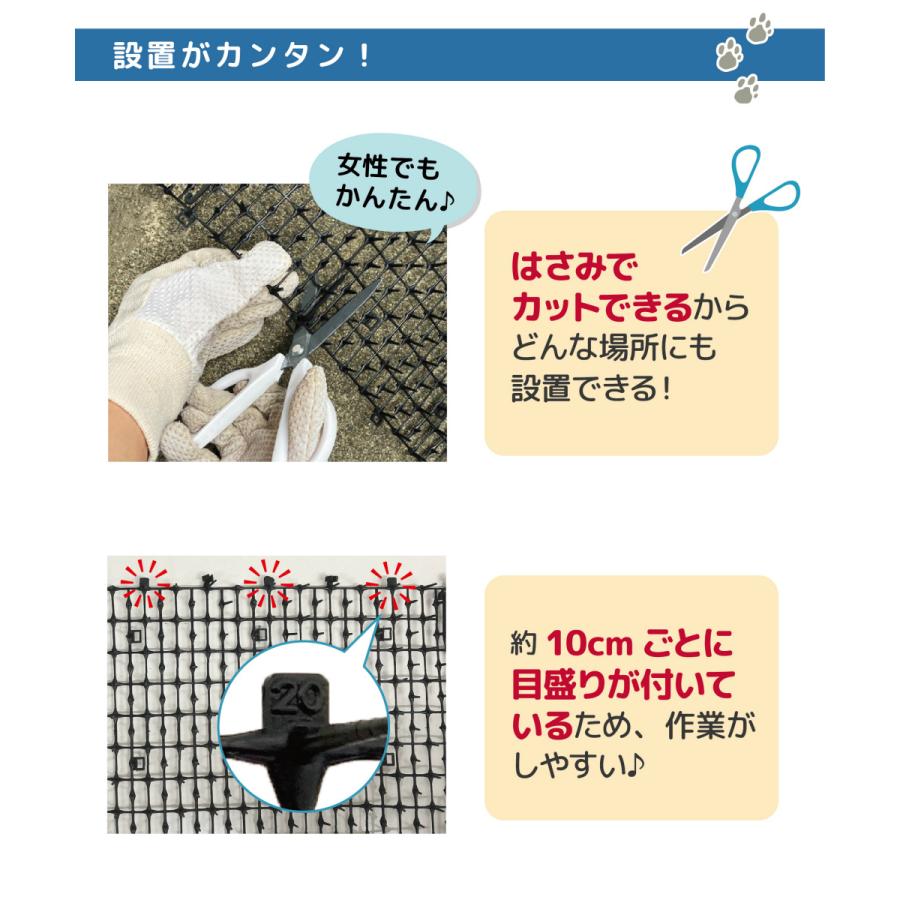 設置がカンタン！

女性でもかんたん♪

はさみでカットできるからどんな場所にも設置できる！

20

約 10cm ごとに目盛りが付いているため、作業がしやすい♪