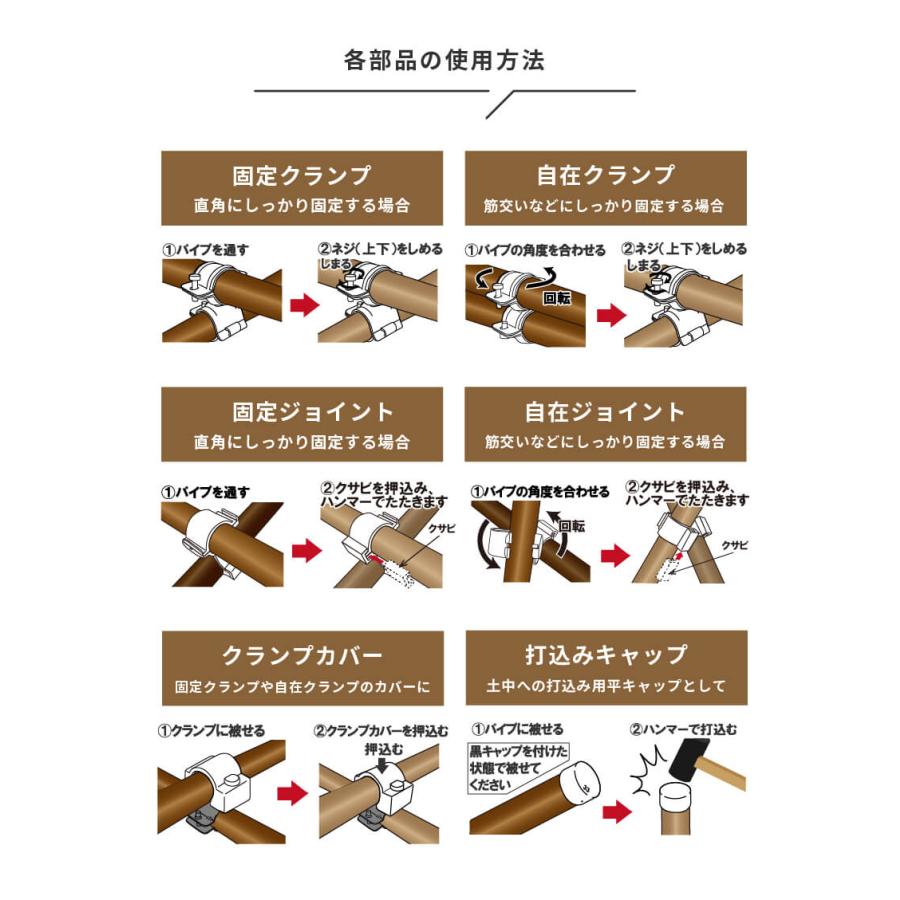 各部品の使用方法

固定クランプ
直角にしっかり固定する場合

①パイプを通す
②ネジ(上下)をしめる
しまる

自在クランプ
筋交いなどにしっかり固定する場合

①パイプの角度を合わせる
回転
②ネジ(上下)をしめる
しまる

固定ジョイント
直角にしっかり固定する場合

①パイプを通す
②クサビを押込み、ハンマーでたたきます
クサビ

自在ジョイント
筋交いなどにしっかり固定する場合

①パイプの角度を合わせる
回転
②クサビを押込み、ハンマーでたたきます
クサビ

クランプカバー
固定クランプや自在クランプのカバーに

①クランプに被せる
②クランプカバーを押込む
押込む

打込みキャップ
土中への打込み用平キャップとして

①パイプに被せる
黒キャップを付けた状態で被せてください
②ハンマーで打込む