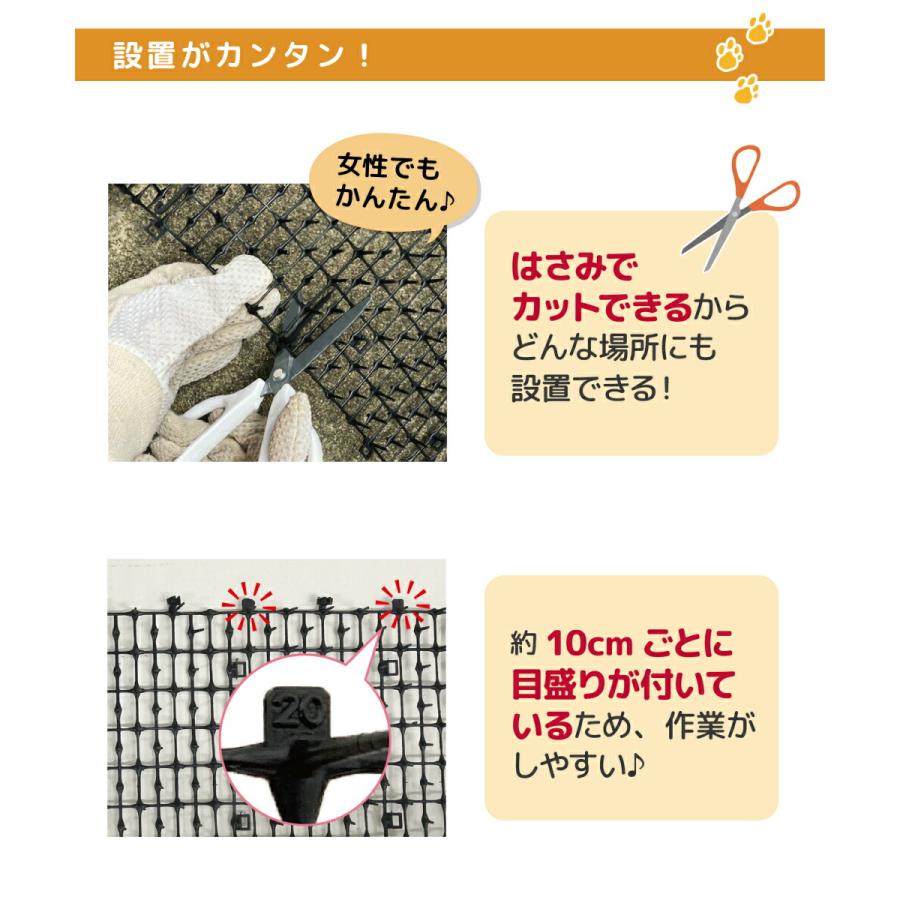 設置がカンタン！

女性でもかんたん♪

はさみでカットできるからどんな場所にも設置できる！

20

約 10cm ごとに目盛りが付いているため、作業がしやすい♪