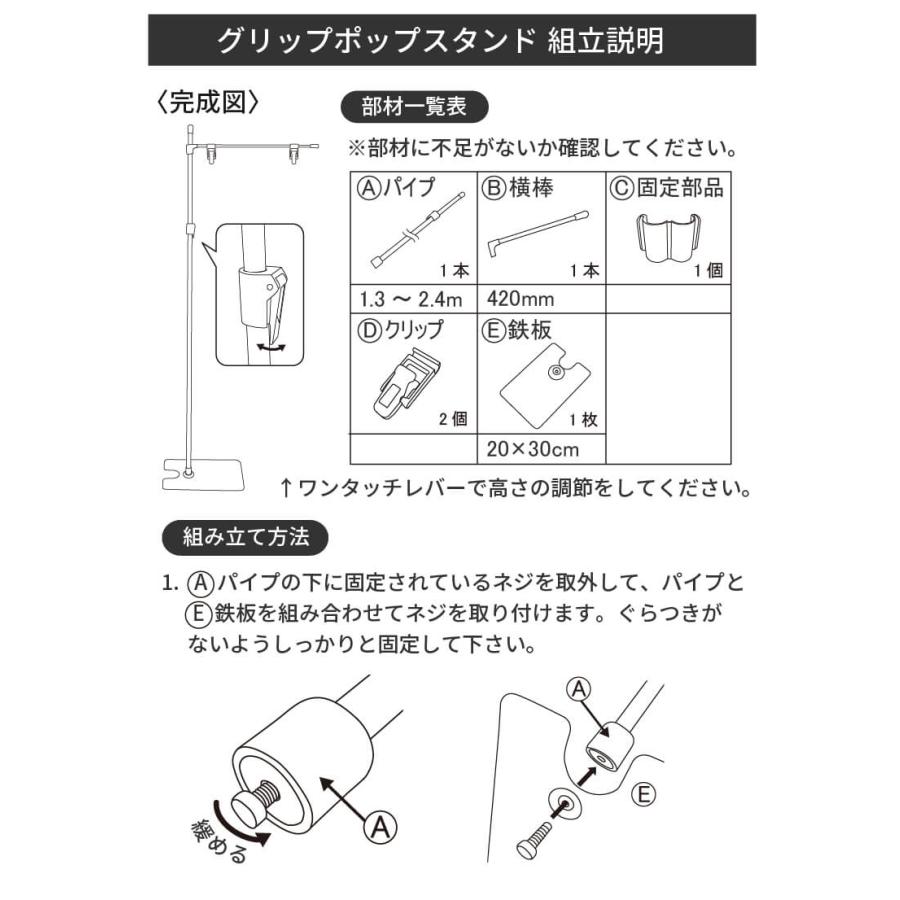 グリップポップスタンド 組立説明

〈完成図〉

部材一覧表

※部材に不足がないか確認してください。

| Ⓐパイプ 1本 | Ⓑ横棒 1本 | Ⓒ固定部品 1個 |
|---|---|---|
| 1.3 〜 2.4m | 420mm | |
| Ⓓクリップ 2個 | Ⓔ鉄板 1枚 | |
| | 20×30cm | |

↑ワンタッチレバーで高さの調節をしてください。

組み立て方法

1. Ⓐパイプの下に固定されているネジを取外して、パイプとⒺ鉄板を組み合わせてネジを取り付けます。ぐらつきがないようしっかりと固定して下さい。

緩める

Ⓐ

Ⓐ

Ⓔ