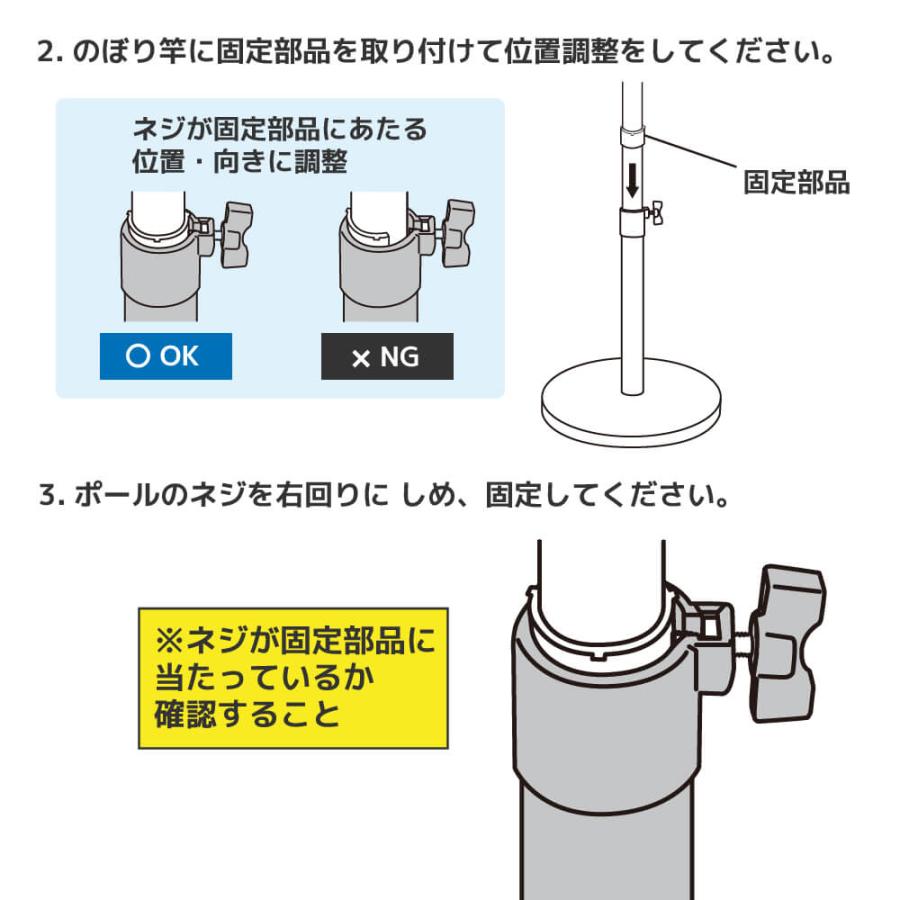 2. のぼり竿に固定部品を取り付けて位置調整をしてください。

ネジが固定部品にあたる位置・向きに調整

○ OK

× NG

固定部品

3. ポールのネジを右回りに しめ、固定してください。

※ネジが固定部品に当たっているか確認すること