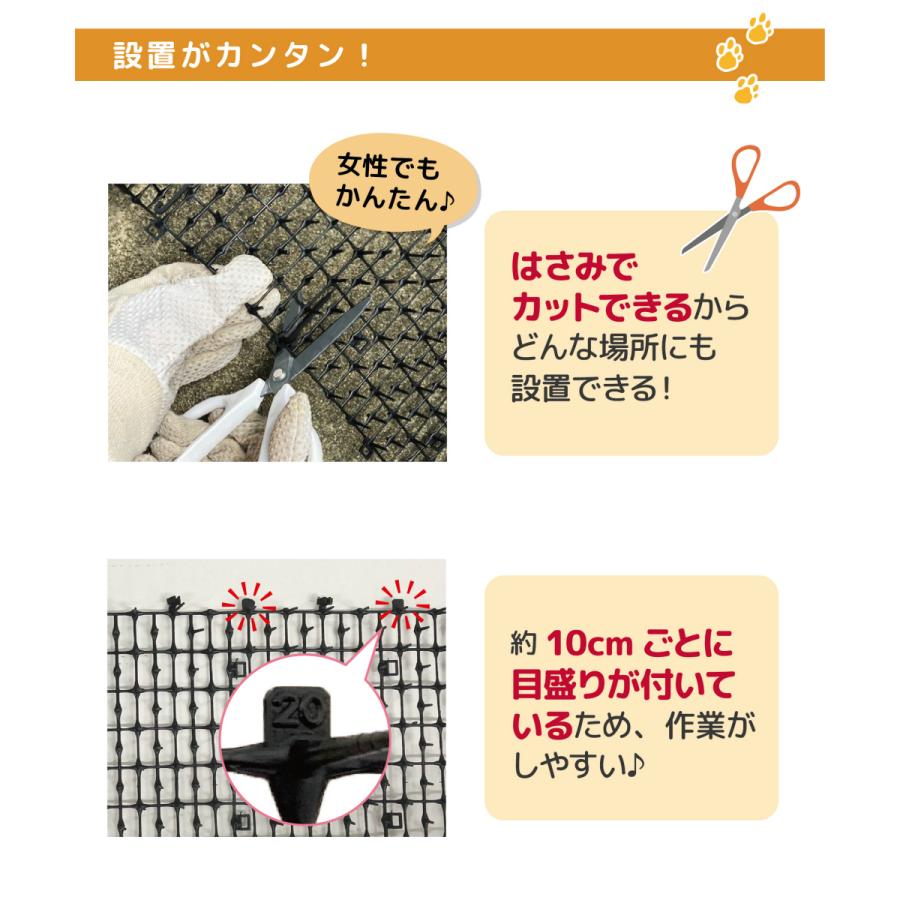 設置がカンタン！

女性でもかんたん♪

はさみでカットできるからどんな場所にも設置できる！

20

約 10cm ごとに目盛りが付いているため、作業がしやすい♪