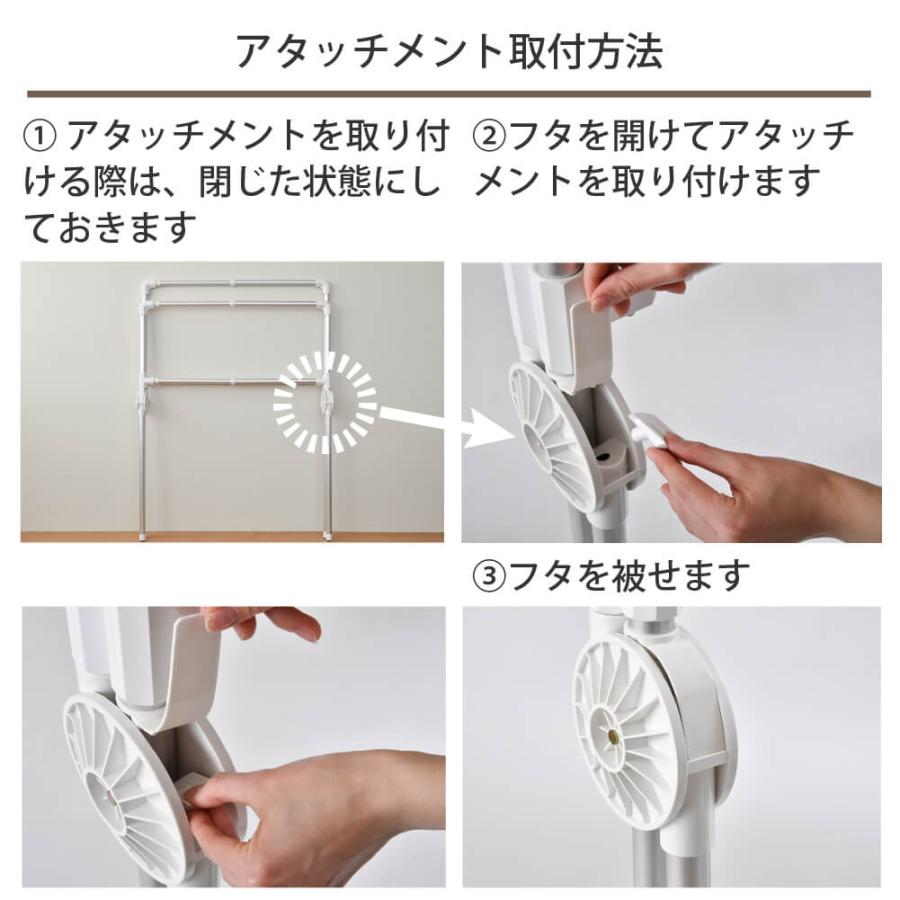 アタッチメント取付方法

① アタッチメントを取り付ける際は、閉じた状態にしておきます

②フタを開けてアタッチメントを取り付けます

③フタを被せます